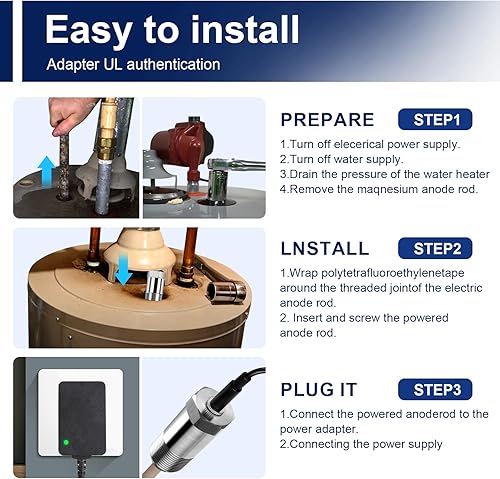 Easy to install
Adapter UL authentication

PREPARE STEP1
1.Turn off elecerical power supply.
2.Turn off water supply.
3.Drain the pressure of the water heater
4.Remove the maqnesium anode rod.

LNSTALL STEP2
1.Wrap polytetrafluoroethylenetape around the threaded jointof the electric anode rod.
2. Insert and screw the powered anode rod.

PLUG IT STEP3
1.Connect the powered anoderod to the power adapter.
2.Connecting the power supply