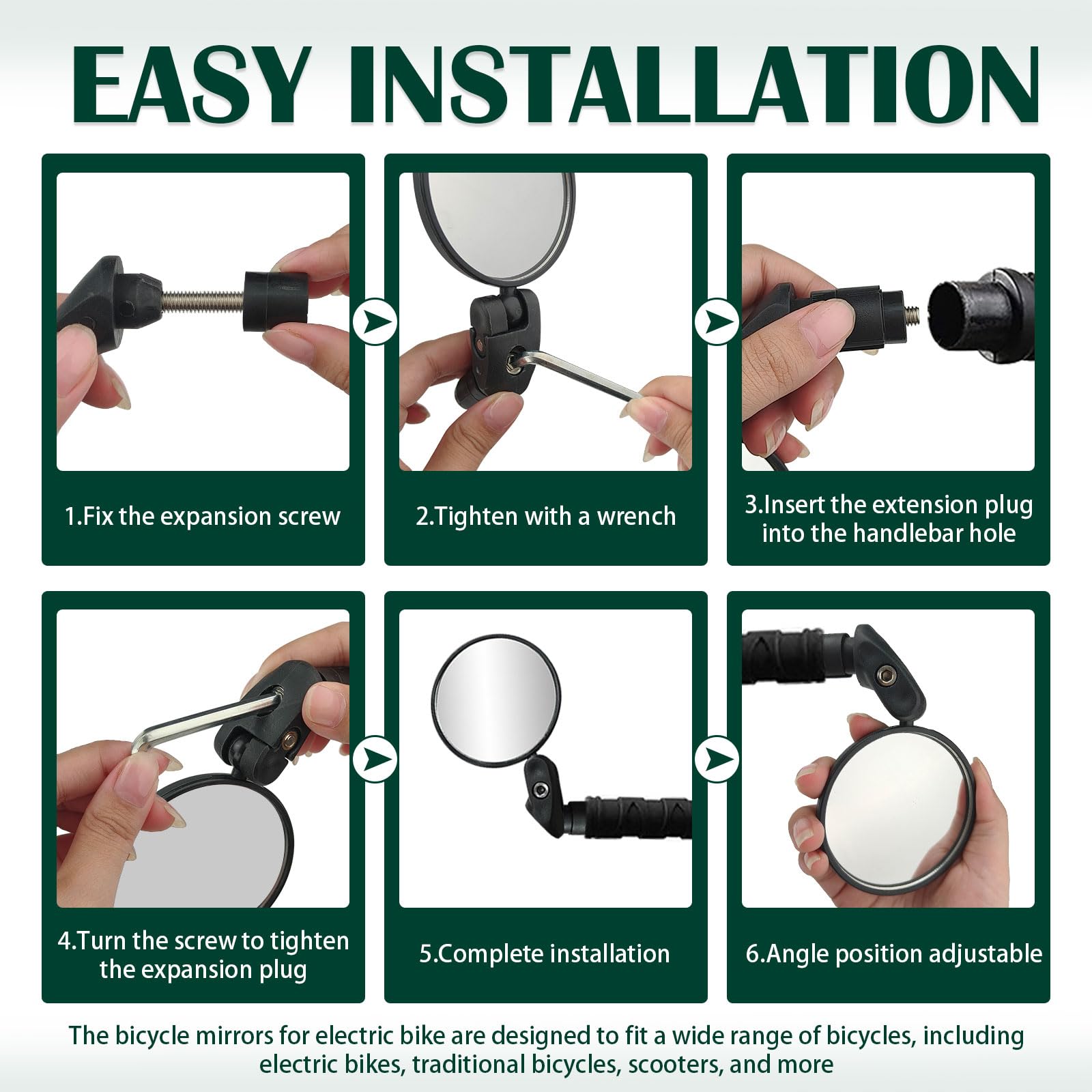 EASY INSTALLATION

1.Fix the expansion screw

2.Tighten with a wrench

3.Insert the extension plug into the handlebar hole

4.Turn the screw to tighten the expansion plug

5.Complete installation

6.Angle position adjustable

The bicycle mirrors for electric bike are designed to fit a wide range of bicycles, including electric bikes, traditional bicycles, scooters, and more