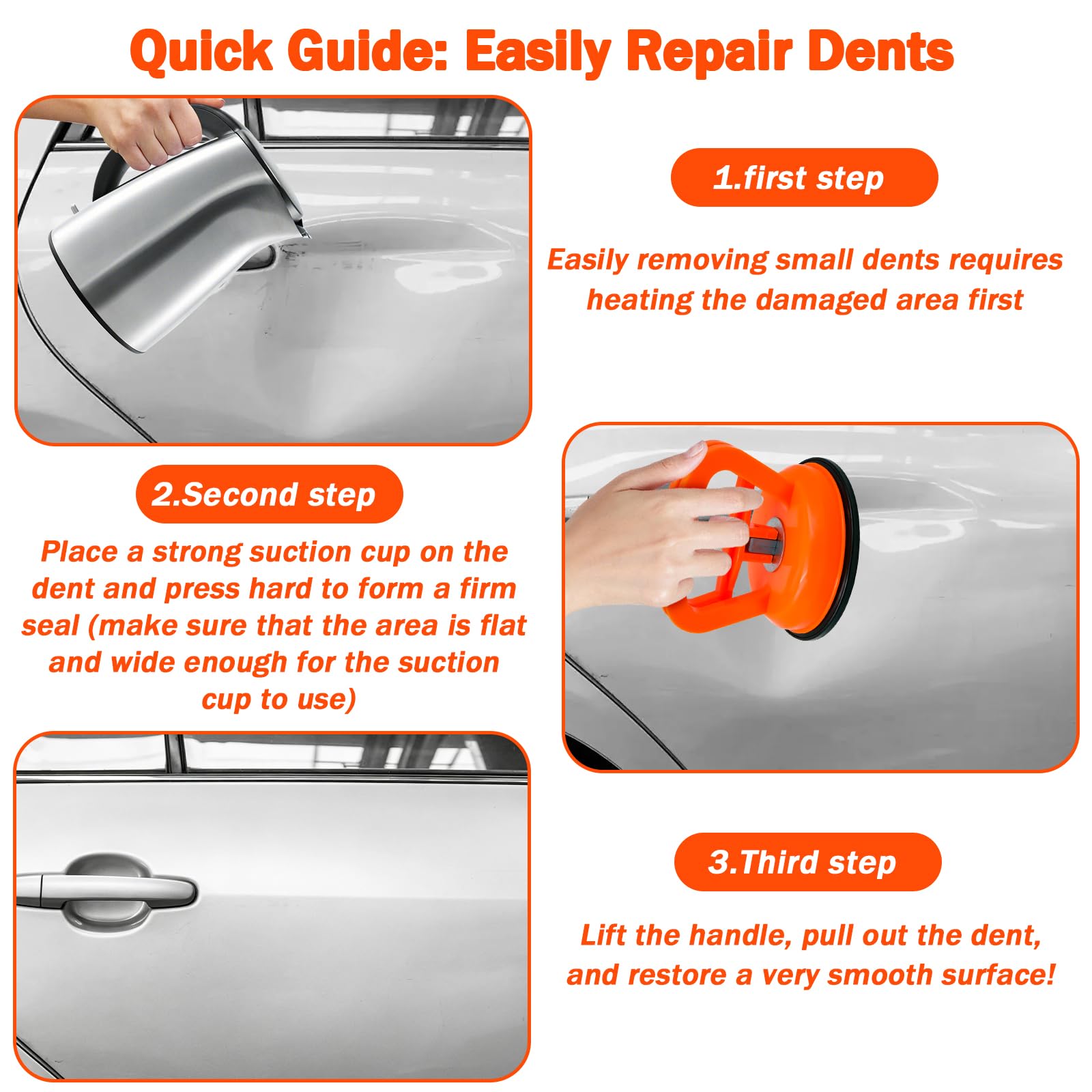 Quick Guide: Easily Repair Dents

1.first step

Easily removing small dents requires heating the damaged area first

2.Second step

Place a strong suction cup on the dent and press hard to form a firm seal (make sure that the area is flat and wide enough for the suction cup to use)

3.Third step

Lift the handle, pull out the dent, and restore a very smooth surface!