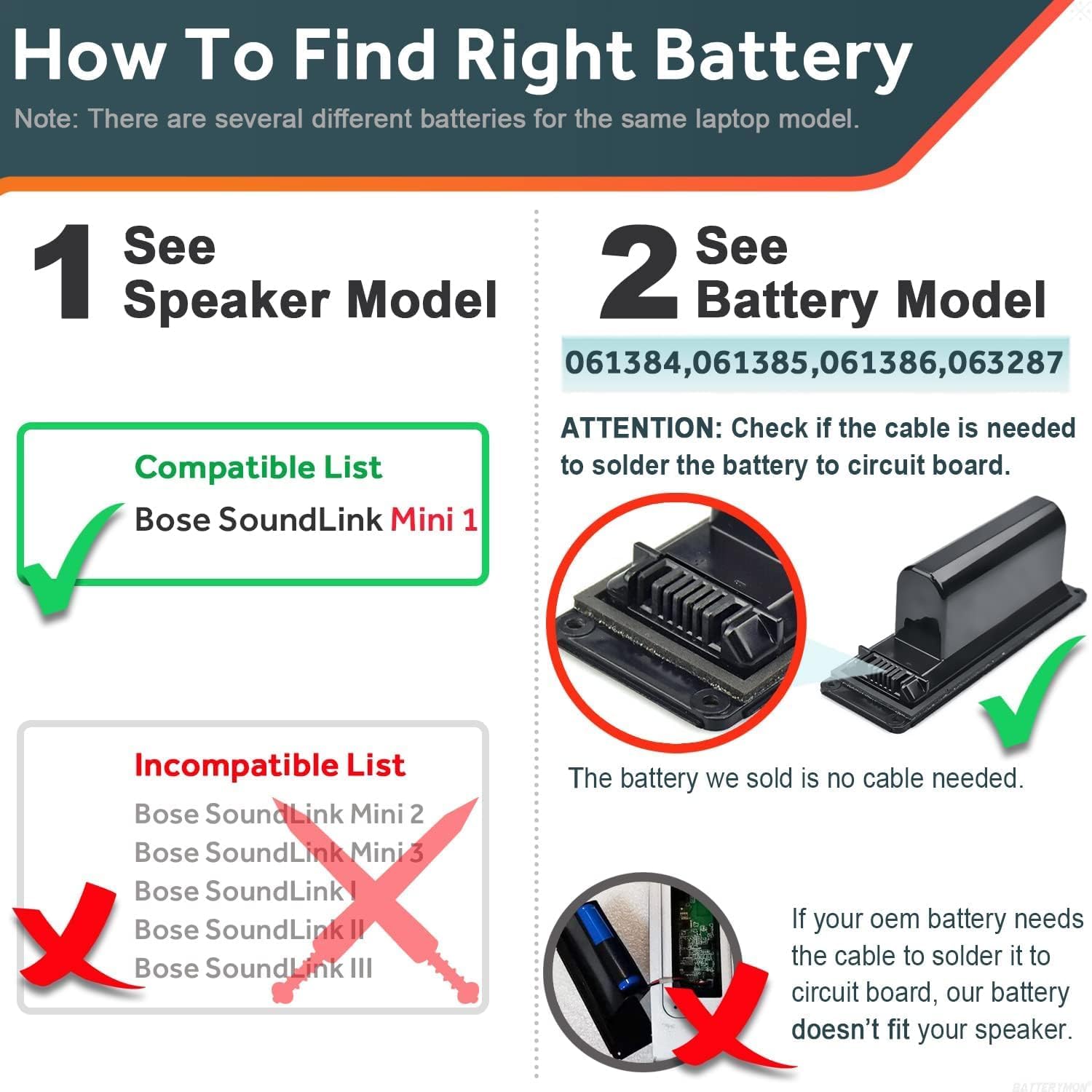 How To Find Right Battery

Note: There are several different batteries for the same laptop model.

1 See Speaker Model

Compatible List

Bose SoundLink Mini 1

Incompatible List

Bose SoundLink Mini 2

Bose SoundLink Mini 3

Bose SoundLink I

Bose SoundLink II

Bose SoundLink III

2 See Battery Model

061384,061385,061386,063287

ATTENTION: Check if the cable is needed to solder the battery to circuit board.

The battery we sold is no cable needed.

If your oem battery needs the cable to solder it to circuit board, our battery doesn't fit your speaker.

BATTERYMON