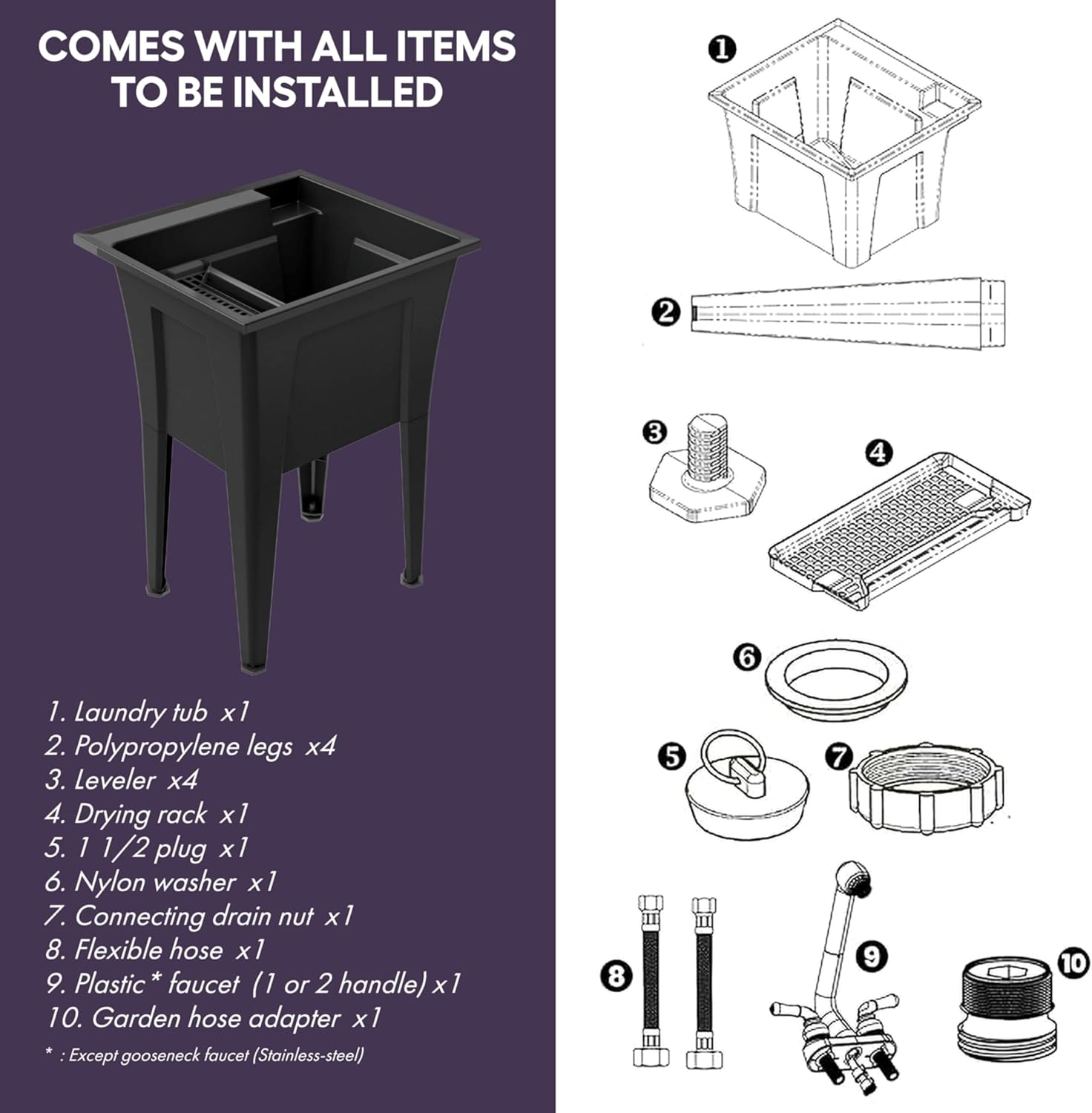 COMES WITH ALL ITEMS TO BE INSTALLED

1. Laundry tub x1
2. Polypropylene legs x4
3. Leveler x4
4. Drying rack x1
5. 1 1/2 plug x1
6. Nylon washer x1
7. Connecting drain nut x1
8. Flexible hose x1
9. Plastic* faucet (1 or 2 handle) x1
10. Garden hose adapter x1

* : Except gooseneck faucet (Stainless-steel)

1

2

3

4

6

5

7

8

9

10