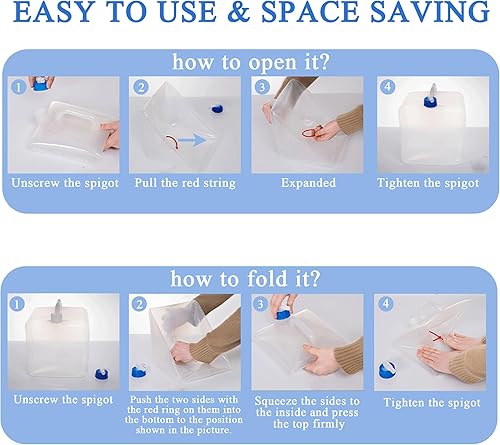 EASY TO USE & SPACE SAVING

how to open it?

1
Unscrew the spigot

2
Pull the red string

3
Expanded

4
Tighten the spigot

how to fold it?

1
Unscrew the spigot

2
Push the two sides with the red ring on them into the bottom to the position shown in the picture.

3
Squeeze the sides to the inside and press the top firmly

4
Tighten the spigot