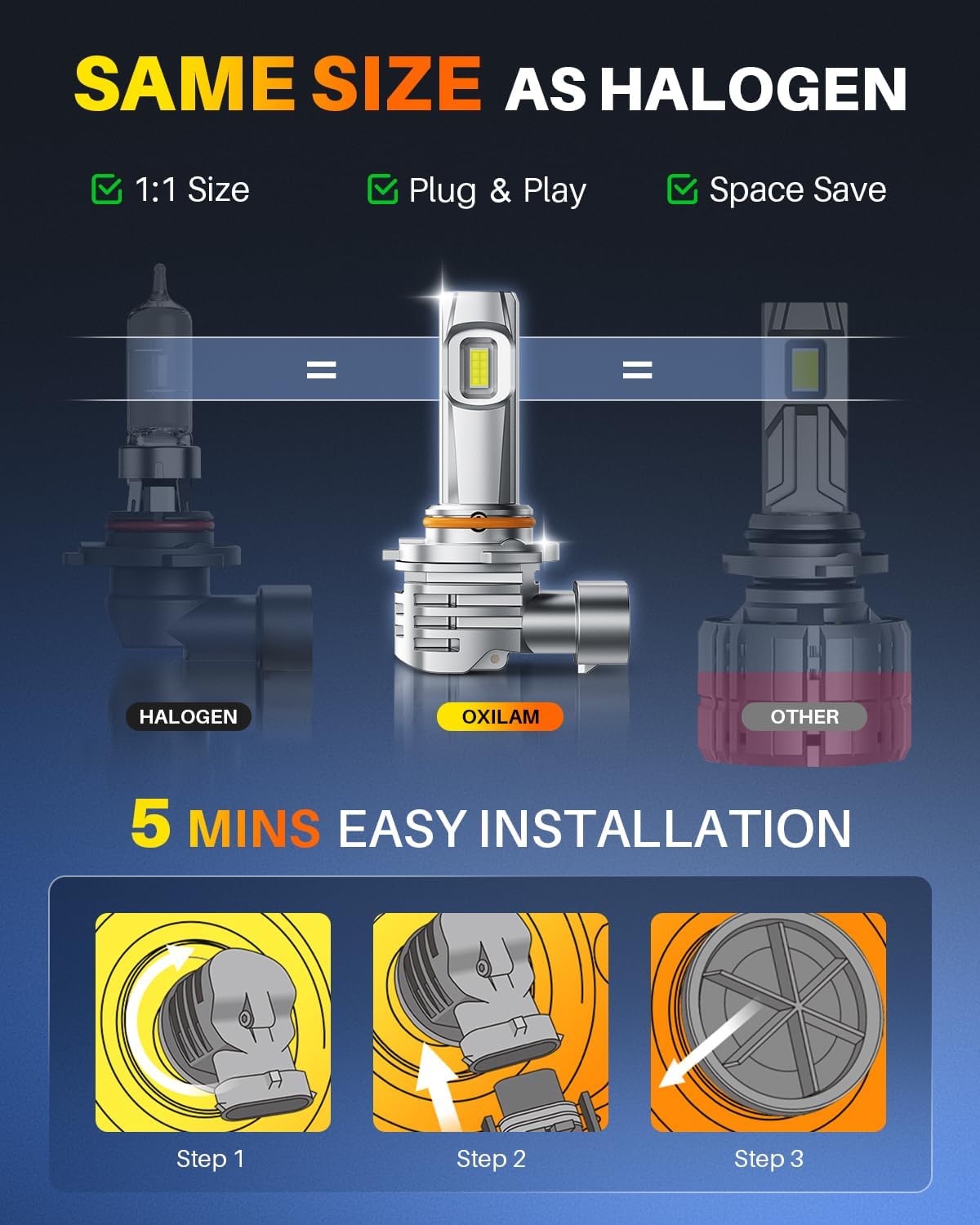 SAME SIZE AS HALOGEN

1:1 Size

Plug & Play

Space Save

=

=

HALOGEN

OXILAM

OTHER

5 MINS EASY INSTALLATION

Step 1

Step 2

Step 3