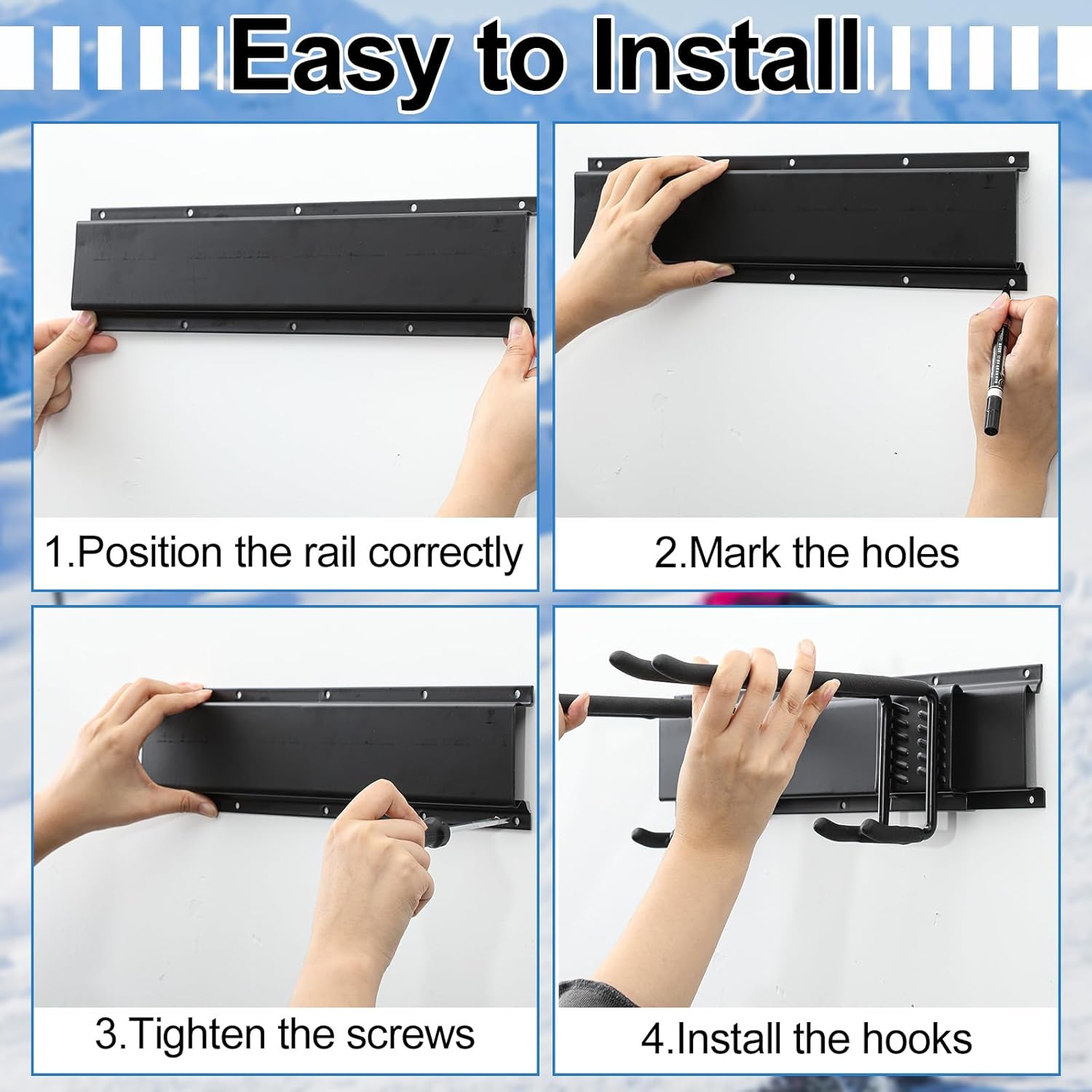 Easy to Install

1.Position the rail correctly

2.Mark the holes

3.Tighten the screws

4.Install the hooks