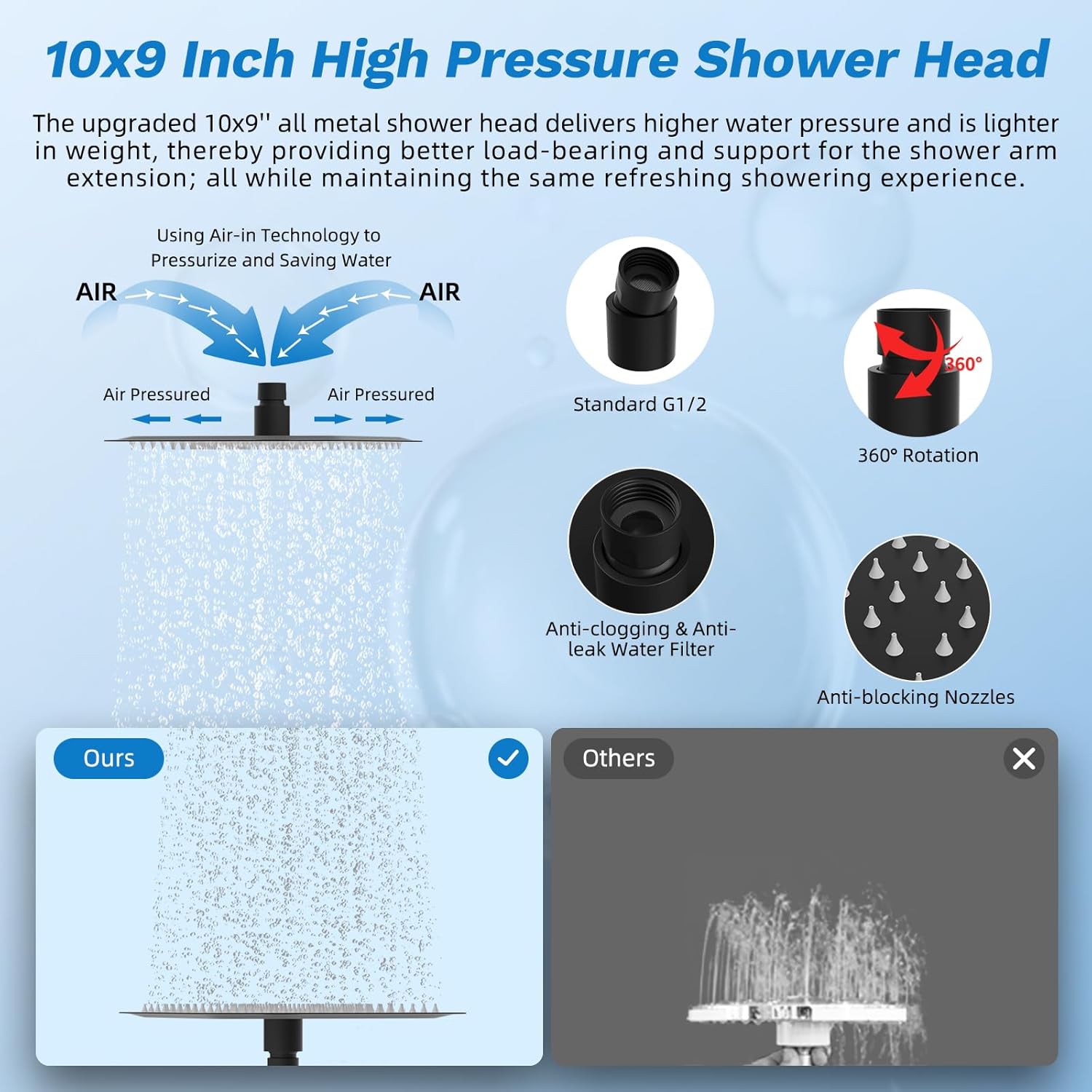 10x9 Inch High Pressure Shower Head

The upgraded 10x9'' all metal shower head delivers higher water pressure and is lighter in weight, thereby providing better load-bearing and support for the shower arm extension; all while maintaining the same refreshing showering experience.

Using Air-in Technology to Pressurize and Saving Water

AIR

AIR

Air Pressured

Air Pressured

Standard G1/2

360°

360° Rotation

Anti-clogging & Anti-leak Water Filter

Anti-blocking Nozzles

Ours

Others