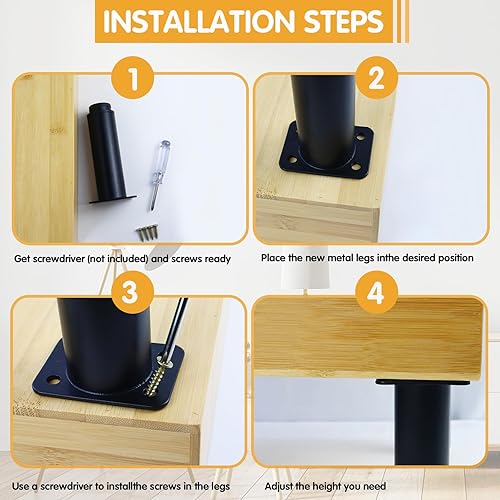 INSTALLATION STEPS

1

Get screwdriver (not included) and screws ready

2

Place the new metal legs inthe desired position

3

Use a screwdriver to installthe screws in the legs

4

Adjust the height you need