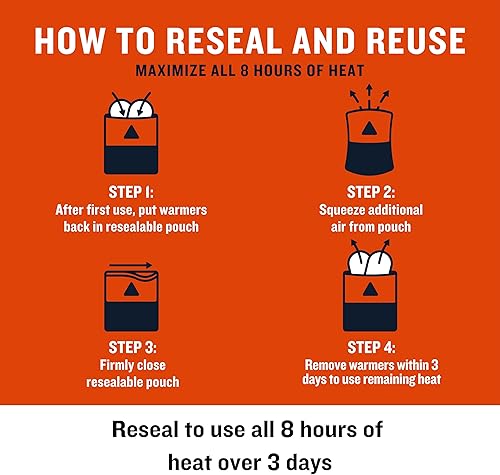 HOW TO RESEAL AND REUSE
MAXIMIZE ALL 8 HOURS OF HEAT

STEP 1:
After first use, put warmers back in resealable pouch

STEP 2:
Squeeze additional air from pouch

STEP 3:
Firmly close resealable pouch

STEP 4:
Remove warmers within 3 days to use remaining heat

Reseal to use all 8 hours of heat over 3 days