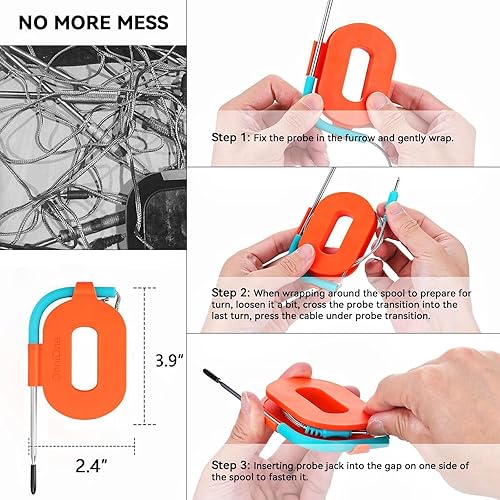 NO MORE MESS

OmniOne

3.9"

2.4"

Step 1: Fix the probe in the furrow and gently wrap.

Step 2: When wrapping around the spool to prepare for turn, loosen it a bit, cross the probe transition into the last turn, press the cable under probe transition.

Step 3: Inserting probe jack into the gap on one side of the spool to fasten it.