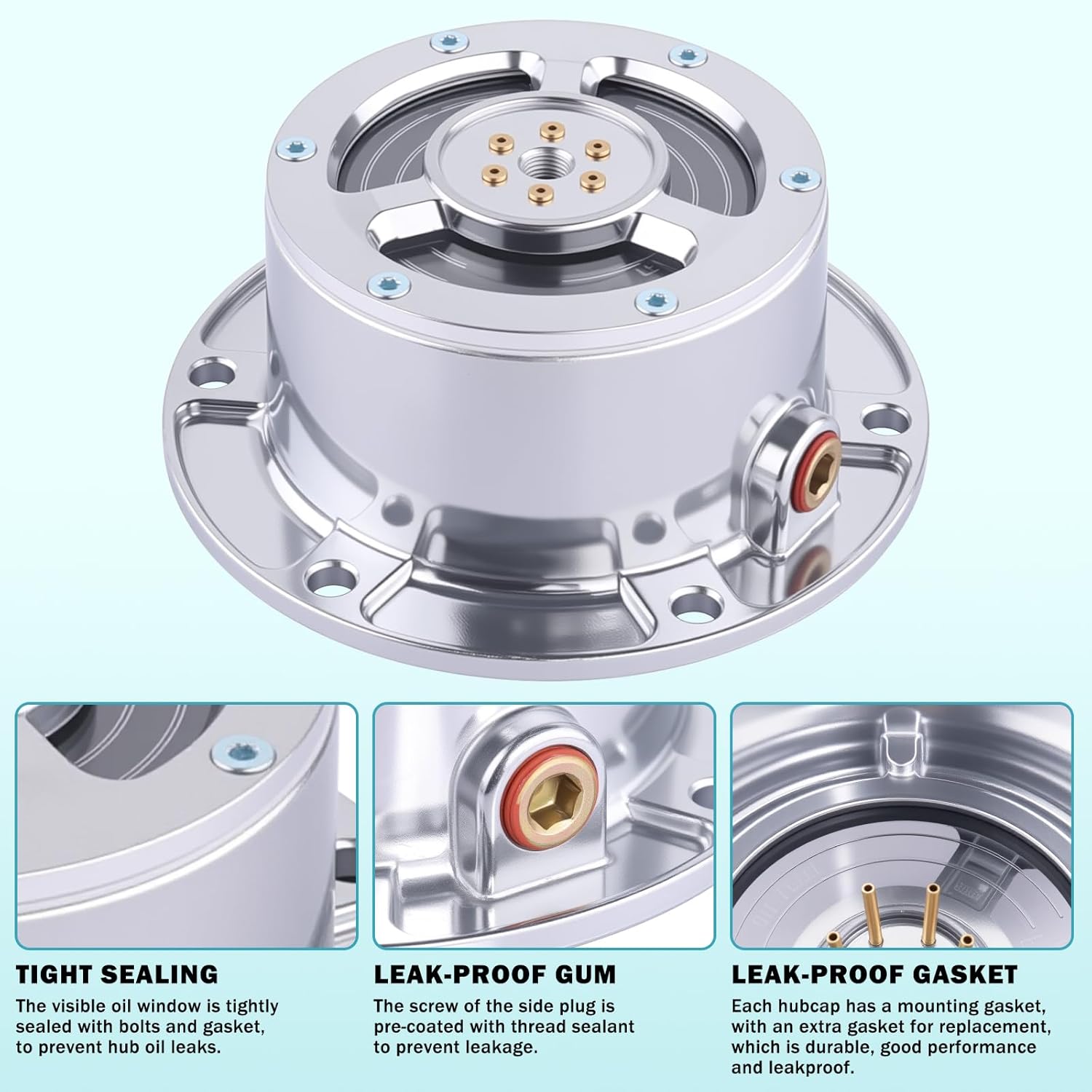 TIGHT SEALING

The visible oil window is tightly sealed with bolts and gasket, to prevent hub oil leaks.

LEAK-PROOF GUM

The screw of the side plug is pre-coated with thread sealant to prevent leakage.

LEAK-PROOF GASKET

Each hubcap has a mounting gasket, with an extra gasket for replacement, which is durable, good performance and leakproof.