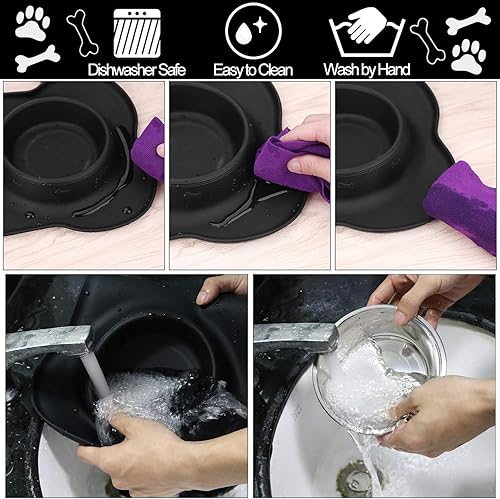 Dishwasher Safe

Easy to Clean

Wash by Hand