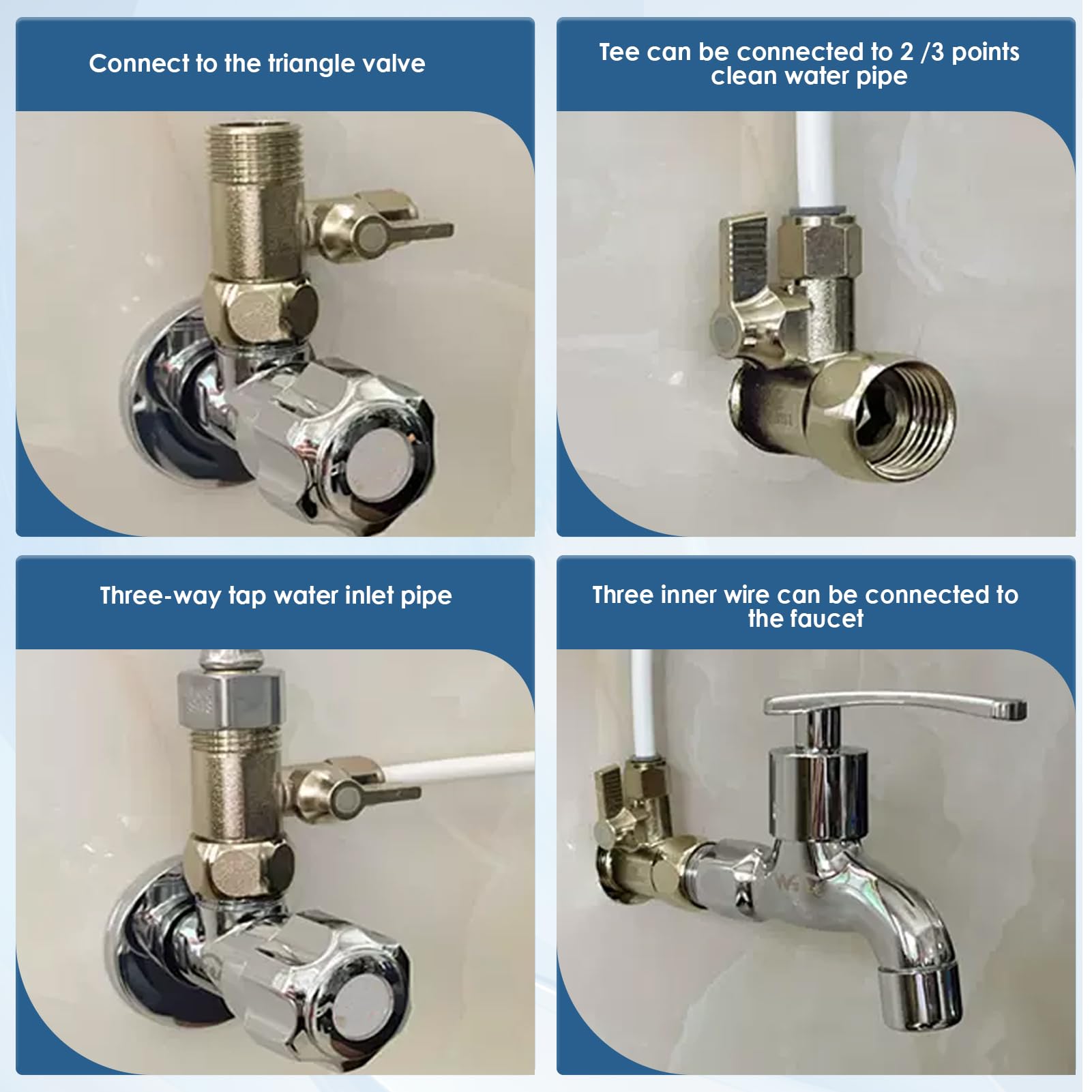 Connect to the triangle valve

Tee can be connected to 2 /3 points clean water pipe

Three-way tap water inlet pipe

Three inner wire can be connected to the faucet