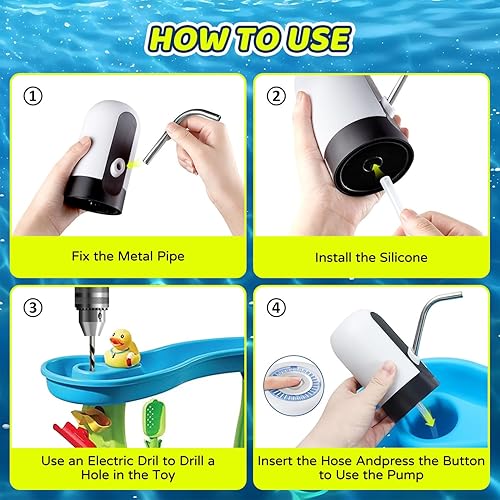 HOW TO USE

①

Fix the Metal Pipe

②

Install the Silicone

③

Use an Electric Dril to Drill a Hole in the Toy

④

Insert the Hose Andpress the Button to Use the Pump