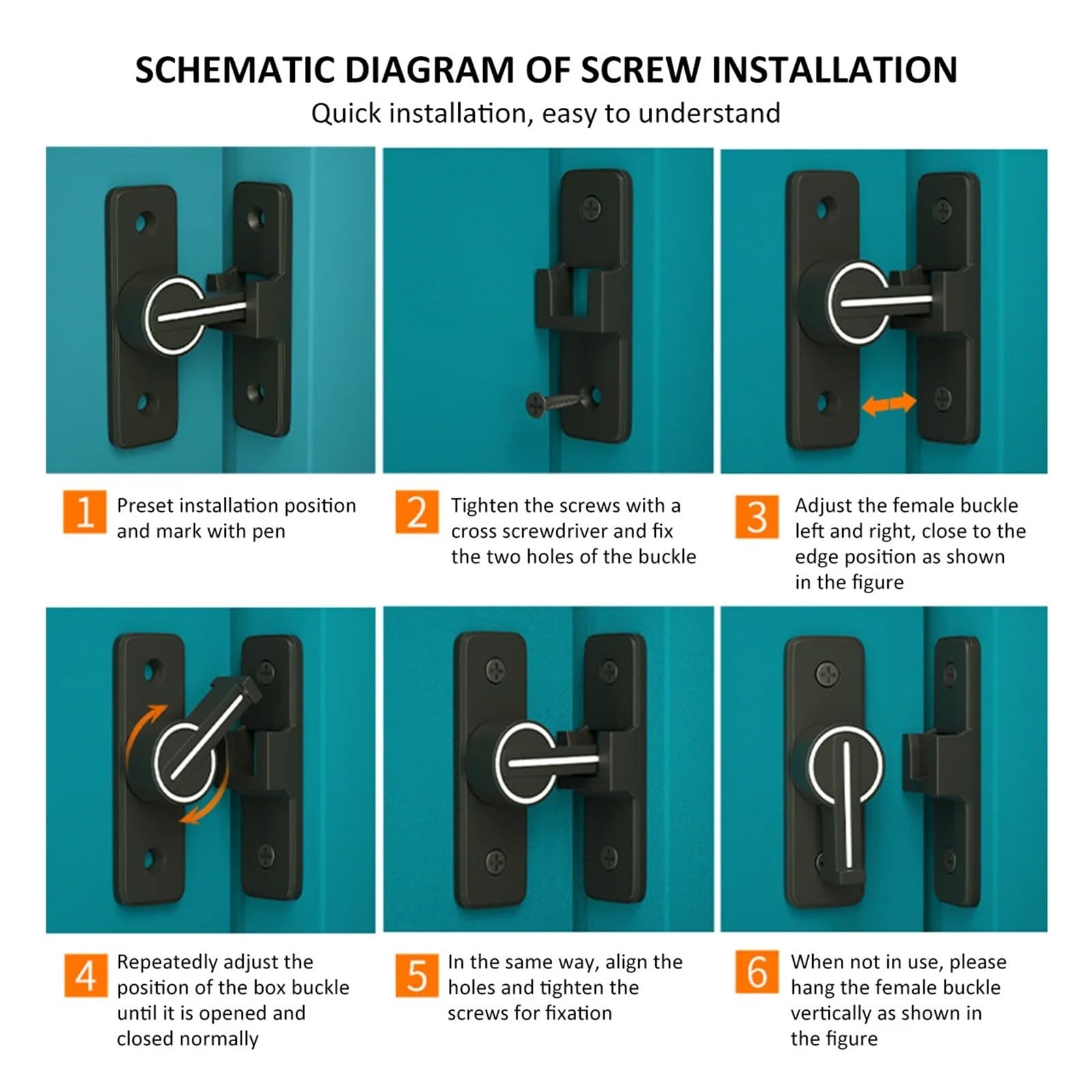 SCHEMATIC DIAGRAM OF SCREW INSTALLATION

Quick installation, easy to understand

1 Preset installation position and mark with pen

2 Tighten the screws with a cross screwdriver and fix the two holes of the buckle

3 Adjust the female buckle left and right, close to the edge position as shown in the figure

4 Repeatedly adjust the position of the box buckle until it is opened and closed normally

5 In the same way, align the holes and tighten the screws for fixation

6 When not in use, please hang the female buckle vertically as shown in the figure