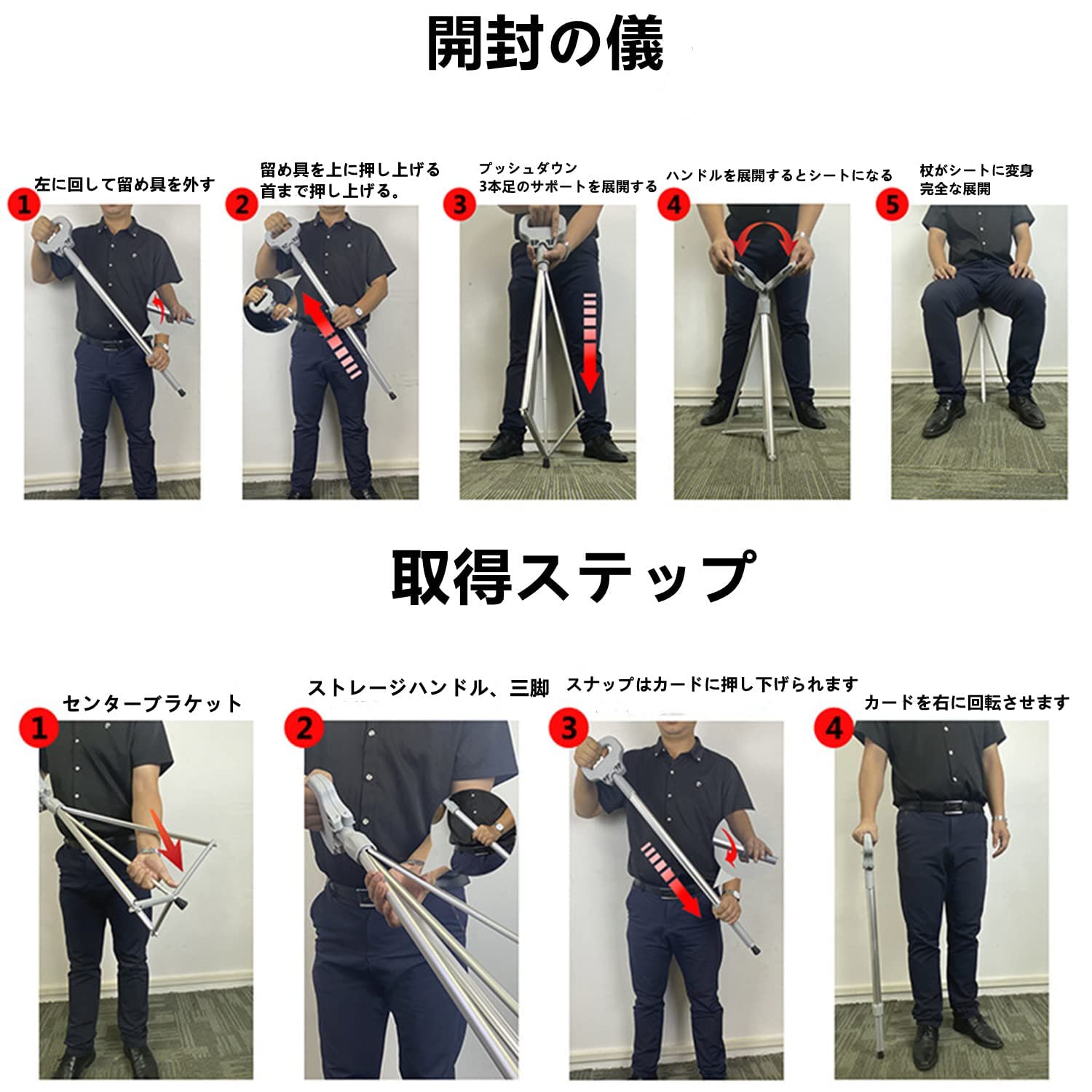 開封の儀

1 左に回して留め具を外す

2 留め具を上に押し上げる
首まで押し上げる。

3 プッシュダウン
3本足のサポートを展開する

4 ハンドルを展開するとシートになる

5 杖がシートに変身
完全な展開

取得ステップ

1 センターブラケット

2 ストレージハンドル、三脚

3 スナップはカードに押し下げられます

4 カードを右に回転させます