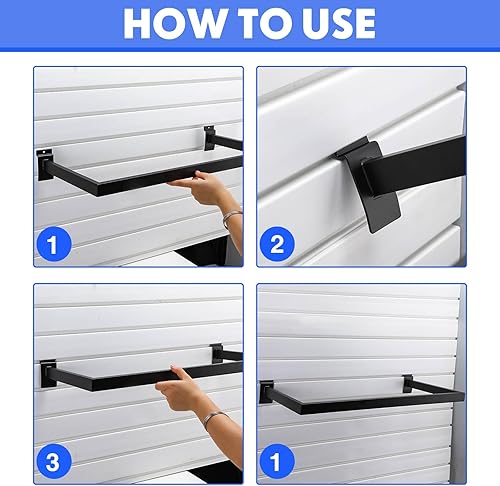 HOW TO USE

1

2

3

1