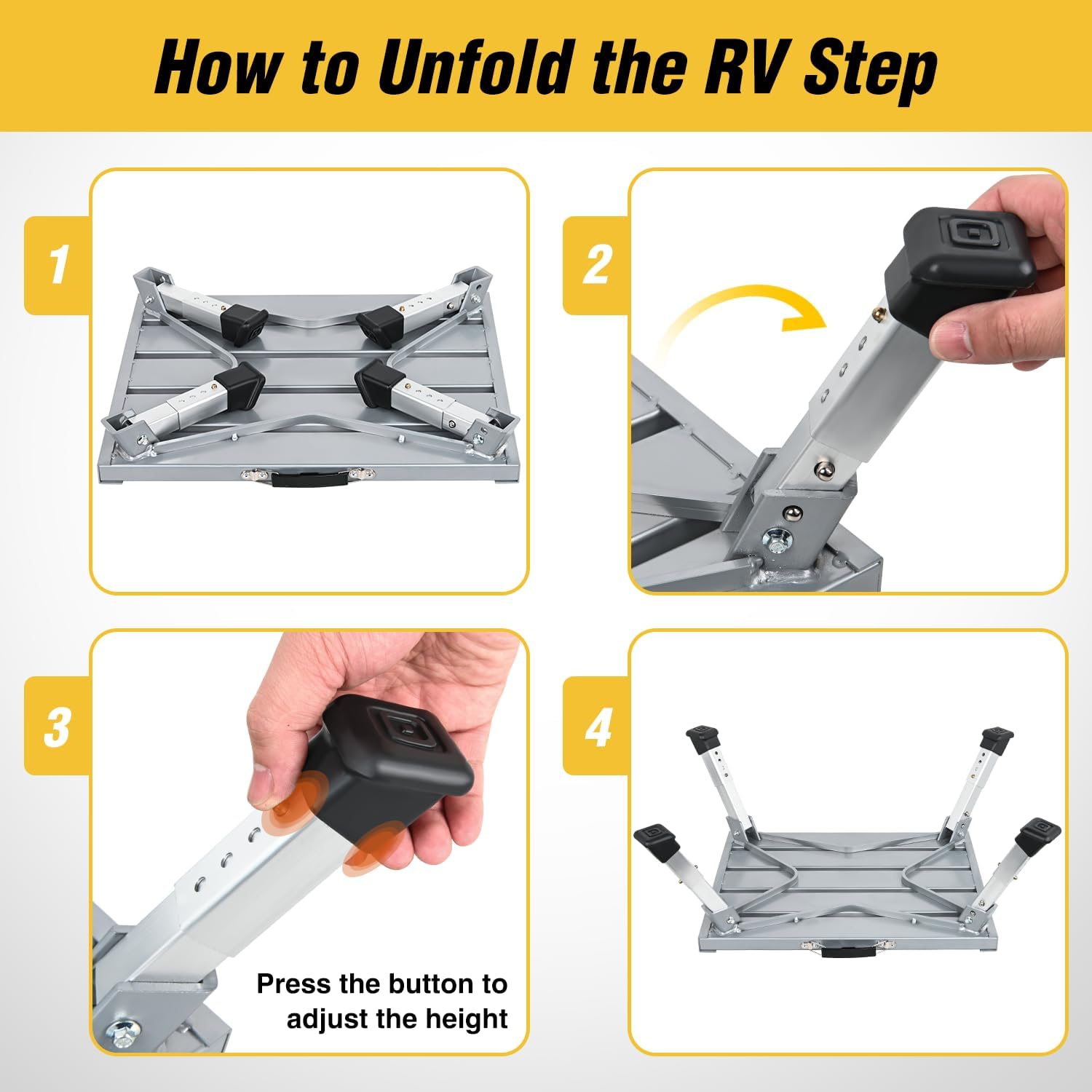 How to Unfold the RV Step

1

2

3

Press the button to adjust the height

4