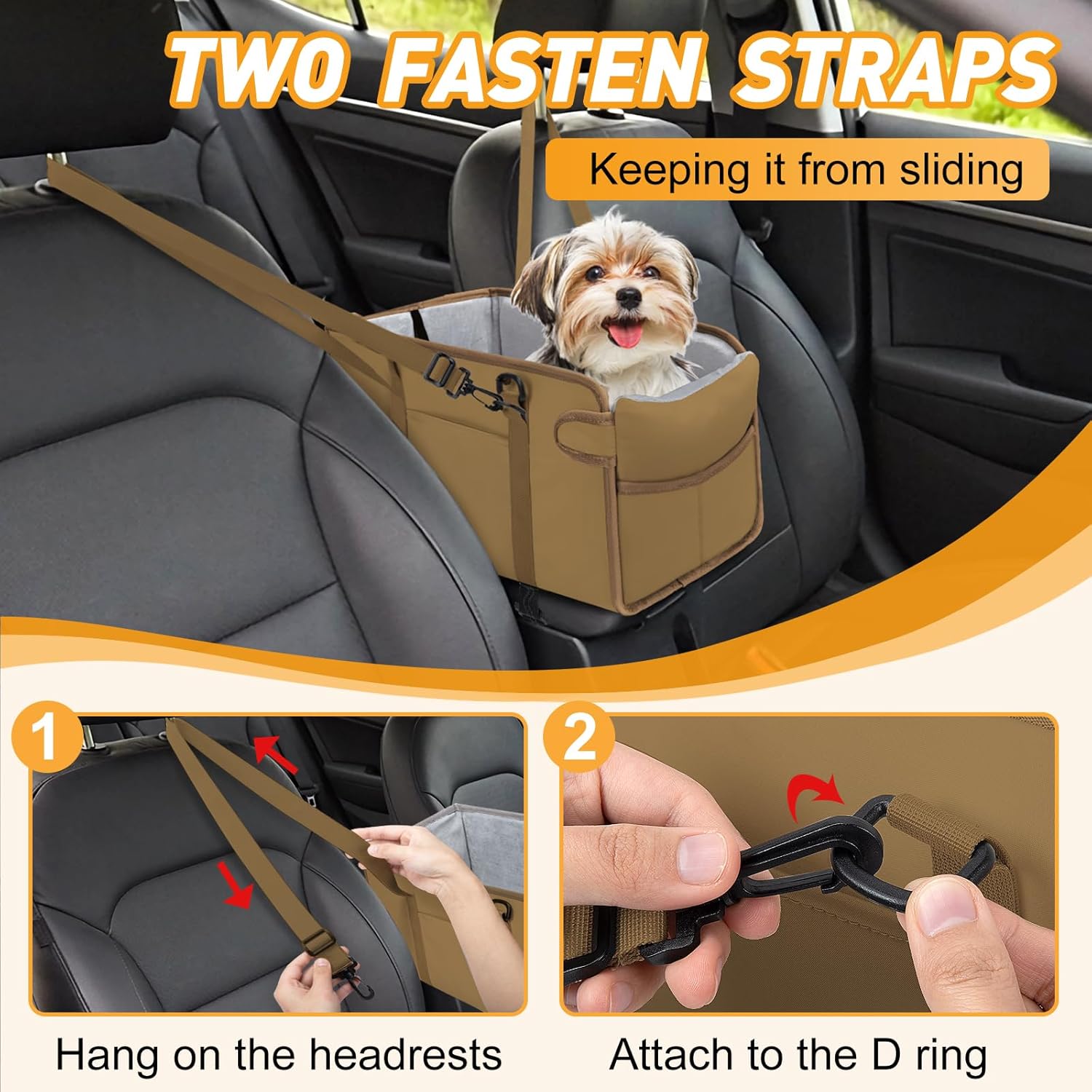 TWO FASTEN STRAPS

Keeping it from sliding

1

Hang on the headrests

2

Attach to the D ring