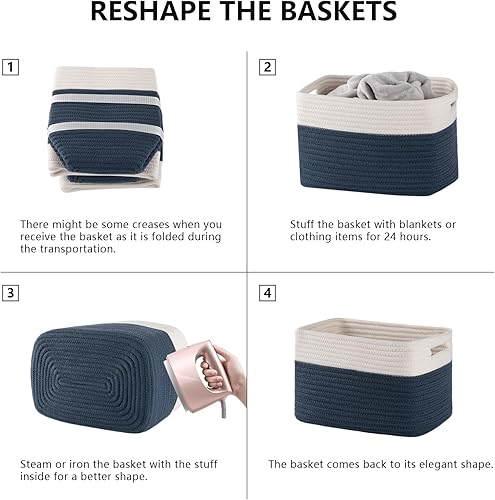 RESHAPE THE BASKETS

1

There might be some creases when you receive the basket as it is folded during the transportation.

2

Stuff the basket with blankets or clothing items for 24 hours.

3

Steam or iron the basket with the stuff inside for a better shape.

4

The basket comes back to its elegant shape.