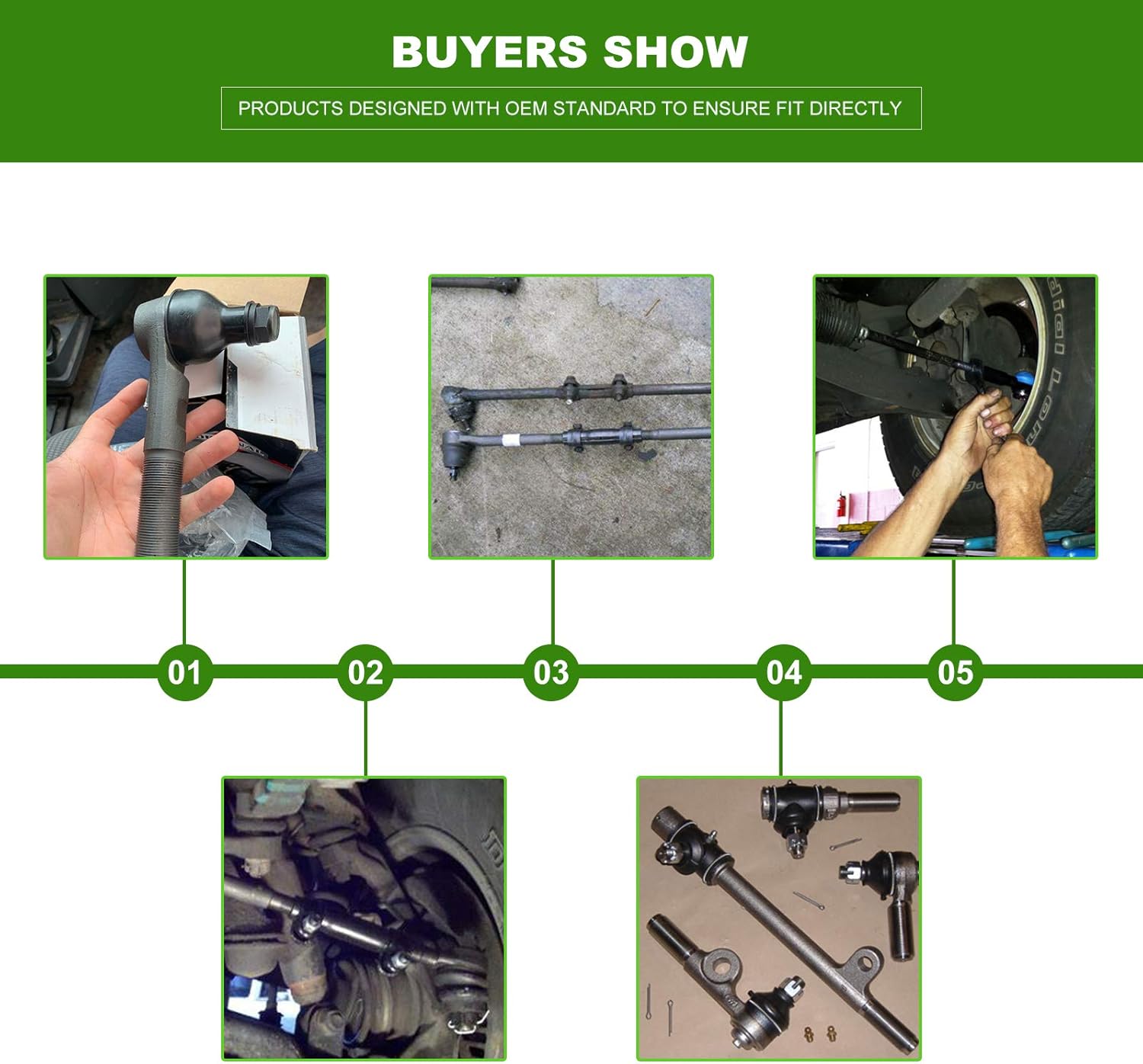 BUYERS SHOW

PRODUCTS DESIGNED WITH OEM STANDARD TO ENSURE FIT DIRECTLY

01

02

03

04

05