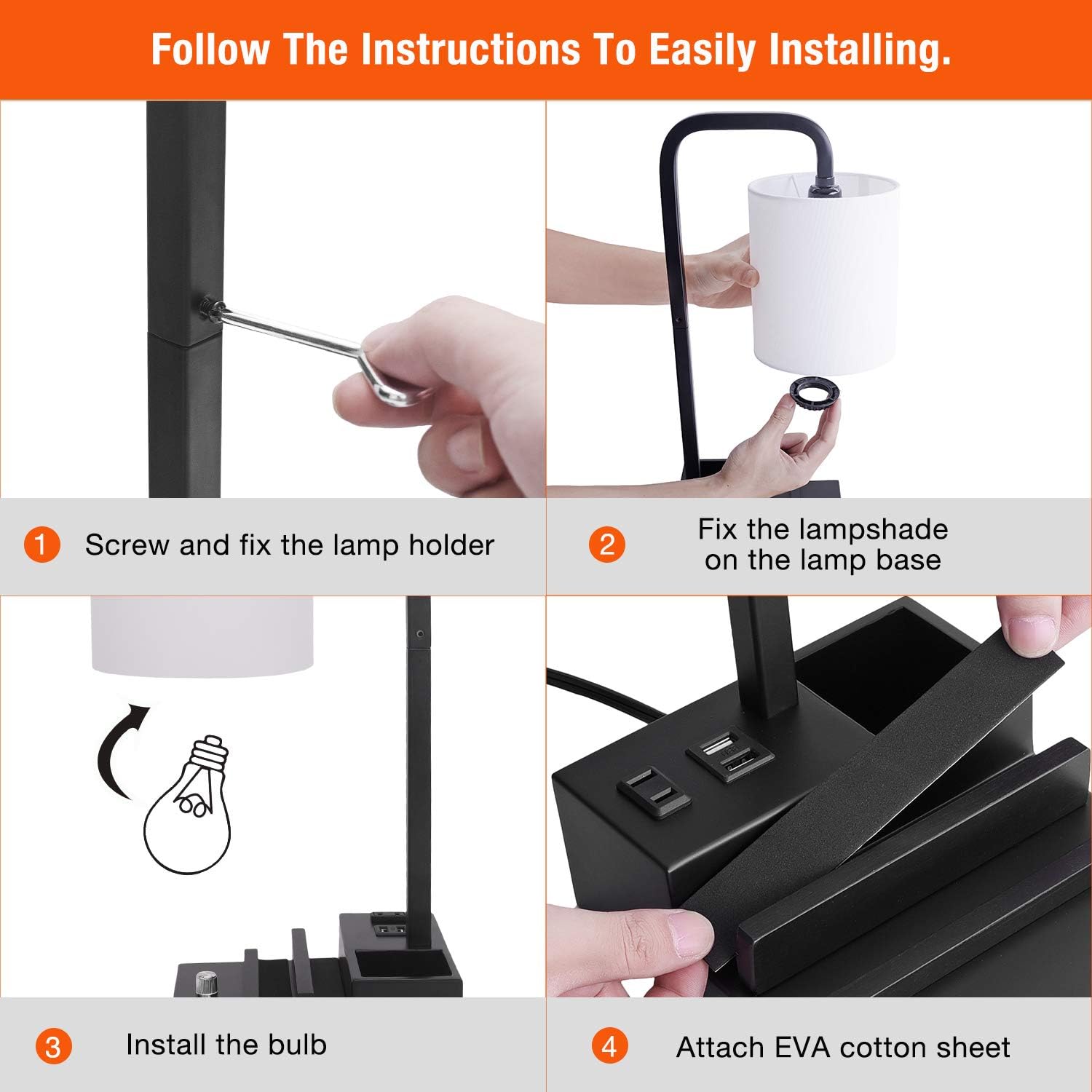 Follow The Instructions To Easily Installing.

1 Screw and fix the lamp holder

2 Fix the lampshade on the lamp base

3 Install the bulb

4 Attach EVA cotton sheet