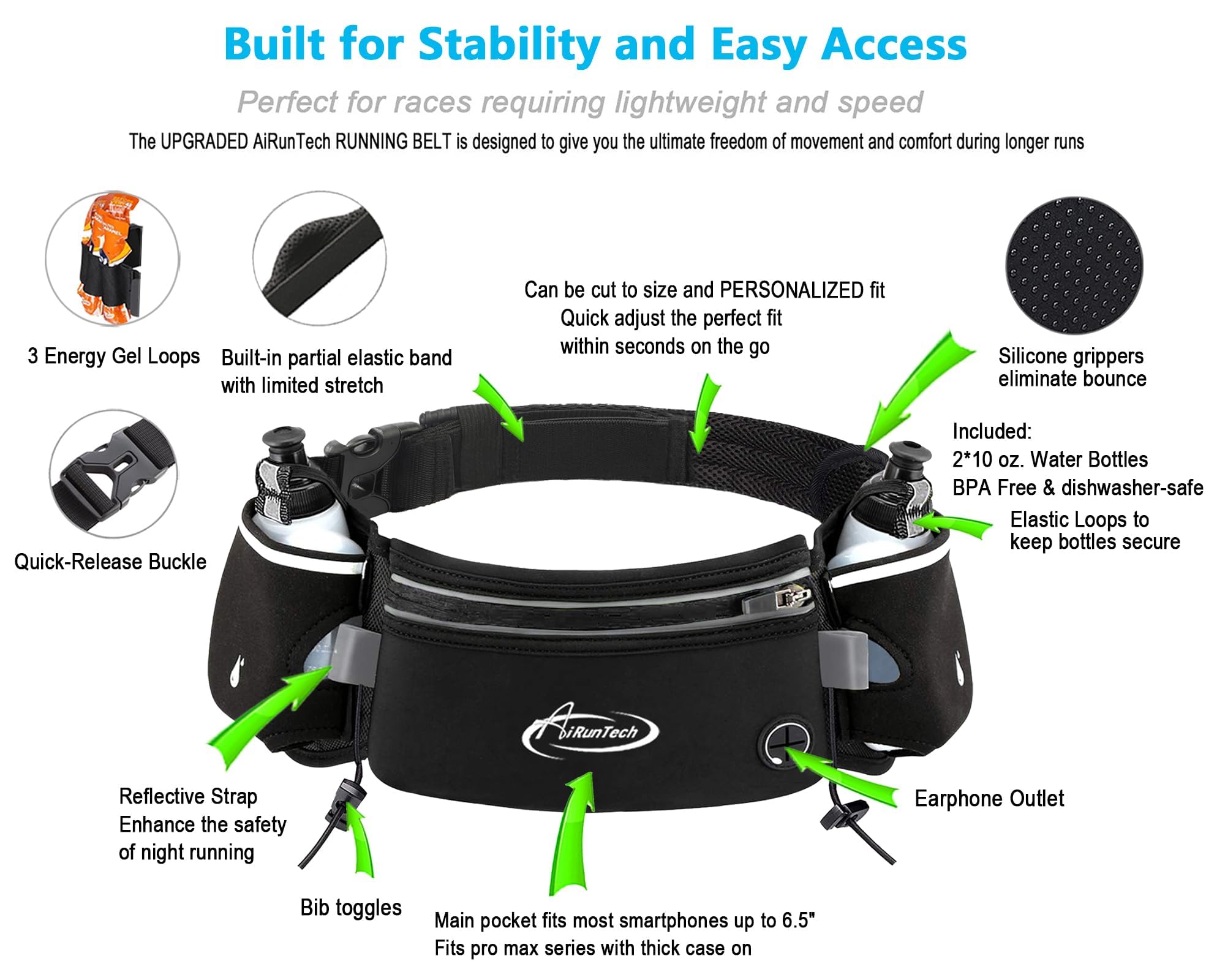 Built for Stability and Easy Access

Perfect for races requiring lightweight and speed

The UPGRADED AiRunTech RUNNING BELT is designed to give you the ultimate freedom of movement and comfort during longer runs

3 Energy Gel Loops

Built-in partial elastic band with limited stretch

Can be cut to size and PERSONALIZED fit
Quick adjust the perfect fit within seconds on the go

Silicone grippers eliminate bounce

Quick-Release Buckle

Included:
2*10 oz. Water Bottles
BPA Free & dishwasher-safe

Elastic Loops to keep bottles secure

AiRunTech

Reflective Strap
Enhance the safety of night running

Earphone Outlet

Bib toggles

Main pocket fits most smartphones up to 6.5"
Fits pro max series with thick case on