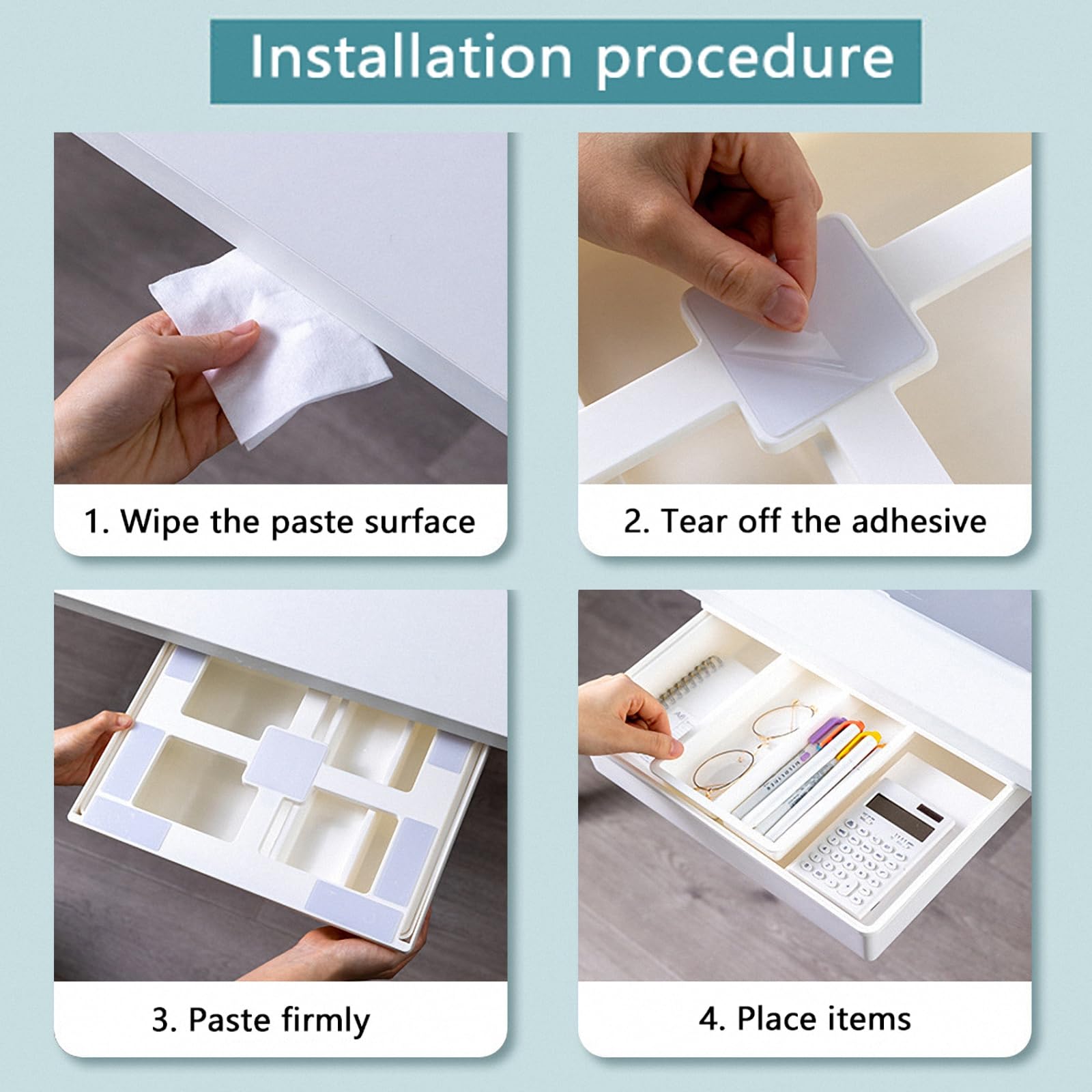 Installation procedure

1. Wipe the paste surface

2. Tear off the adhesive

3. Paste firmly

4. Place items