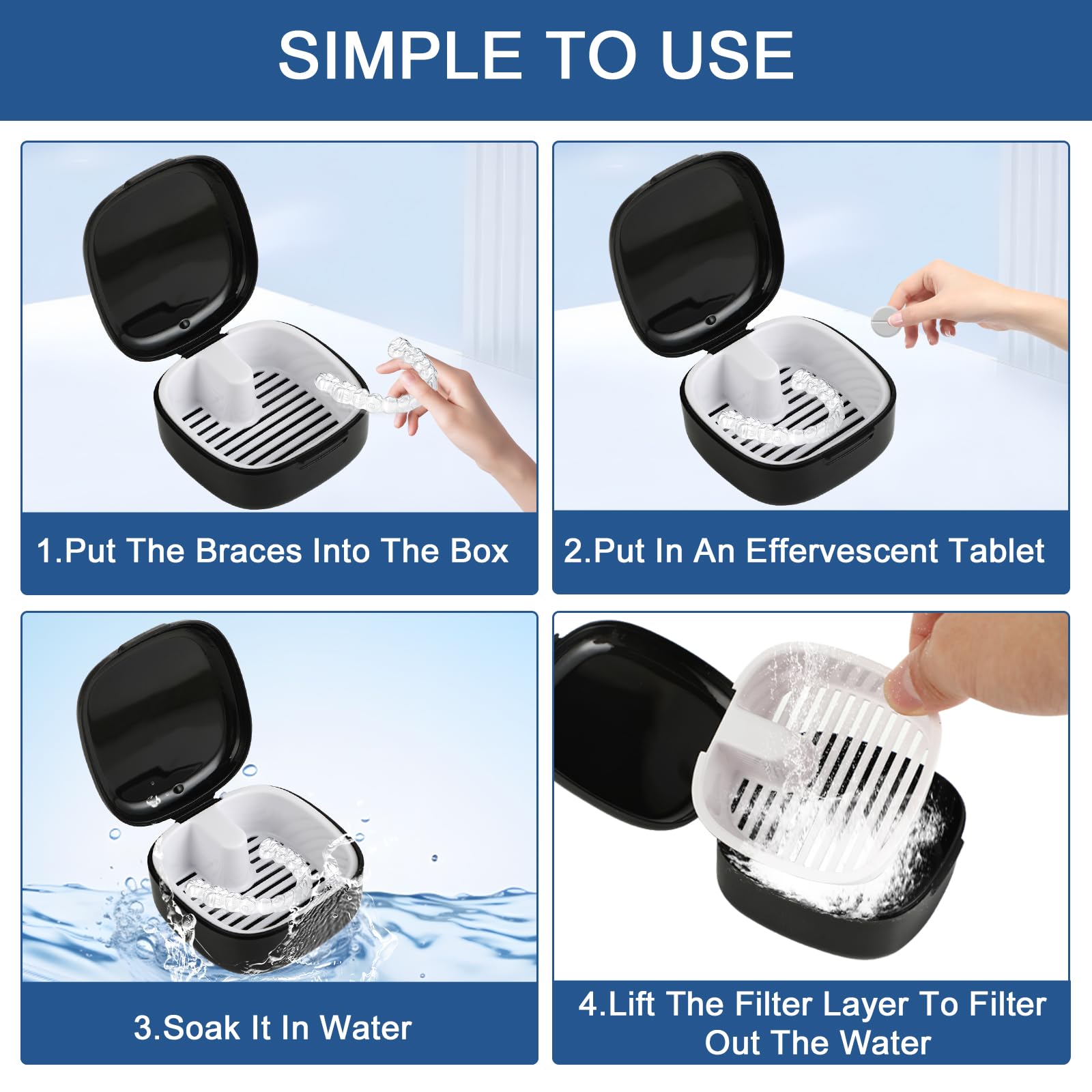 SIMPLE TO USE

1.Put The Braces Into The Box

2.Put In An Effervescent Tablet

3.Soak It In Water

4.Lift The Filter Layer To Filter Out The Water