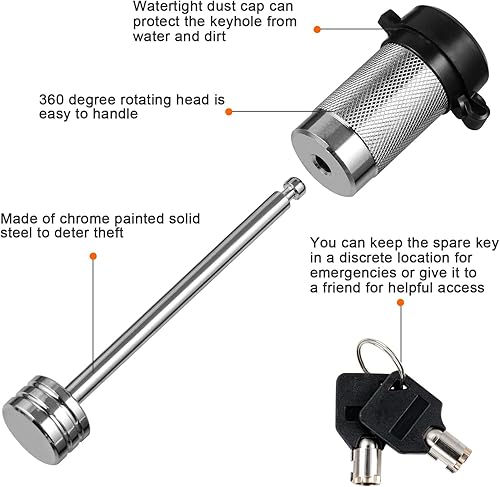 Watertight dust cap can protect the keyhole from water and dirt

360 degree rotating head is easy to handle

Made of chrome painted solid steel to deter theft

You can keep the spare key in a discrete location for emergencies or give it to a friend for helpful access