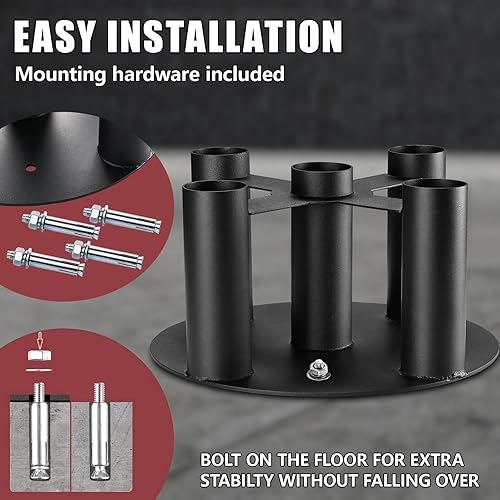 EASY INSTALLATION
Mounting hardware included

BOLT ON THE FLOOR FOR EXTRA STABILTY WITHOUT FALLING OVER