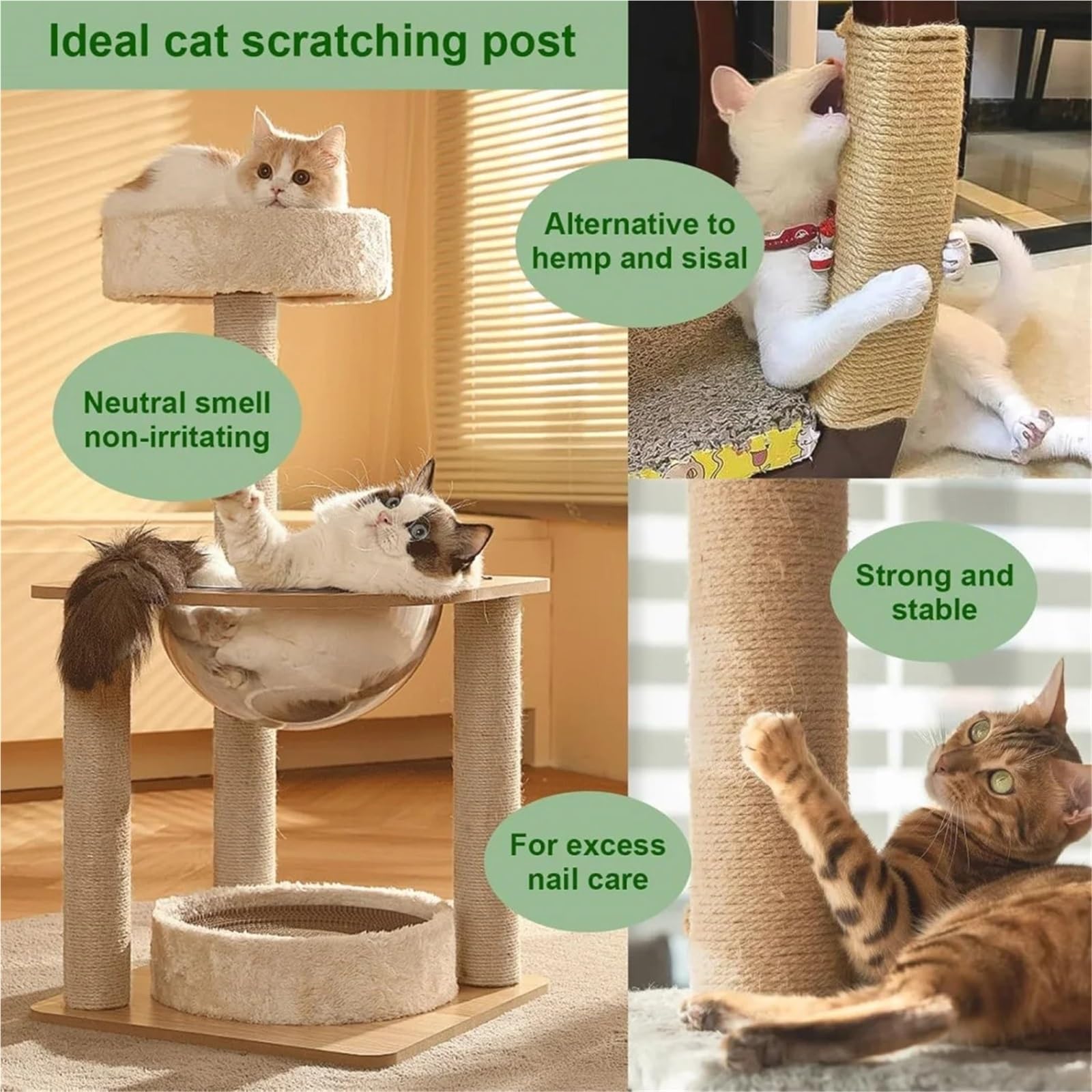 Ideal cat scratching post

Alternative to hemp and sisal

Neutral smell non-irritating

Strong and stable

For excess nail care