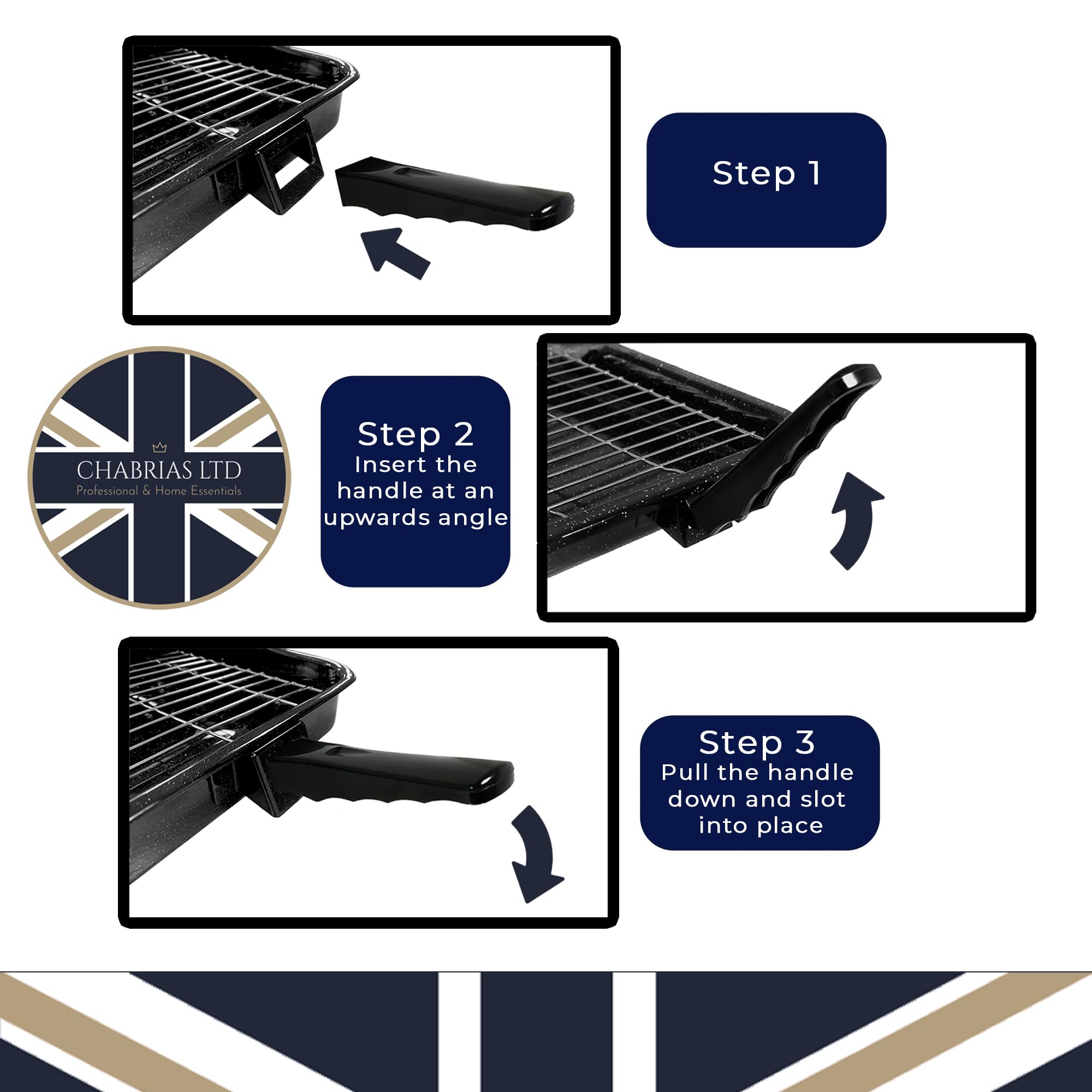 Step 1

CHABRIAS LTD
Professional & Home Essentials

Step 2
Insert the handle at an upwards angle

Step 3
Pull the handle down and slot into place