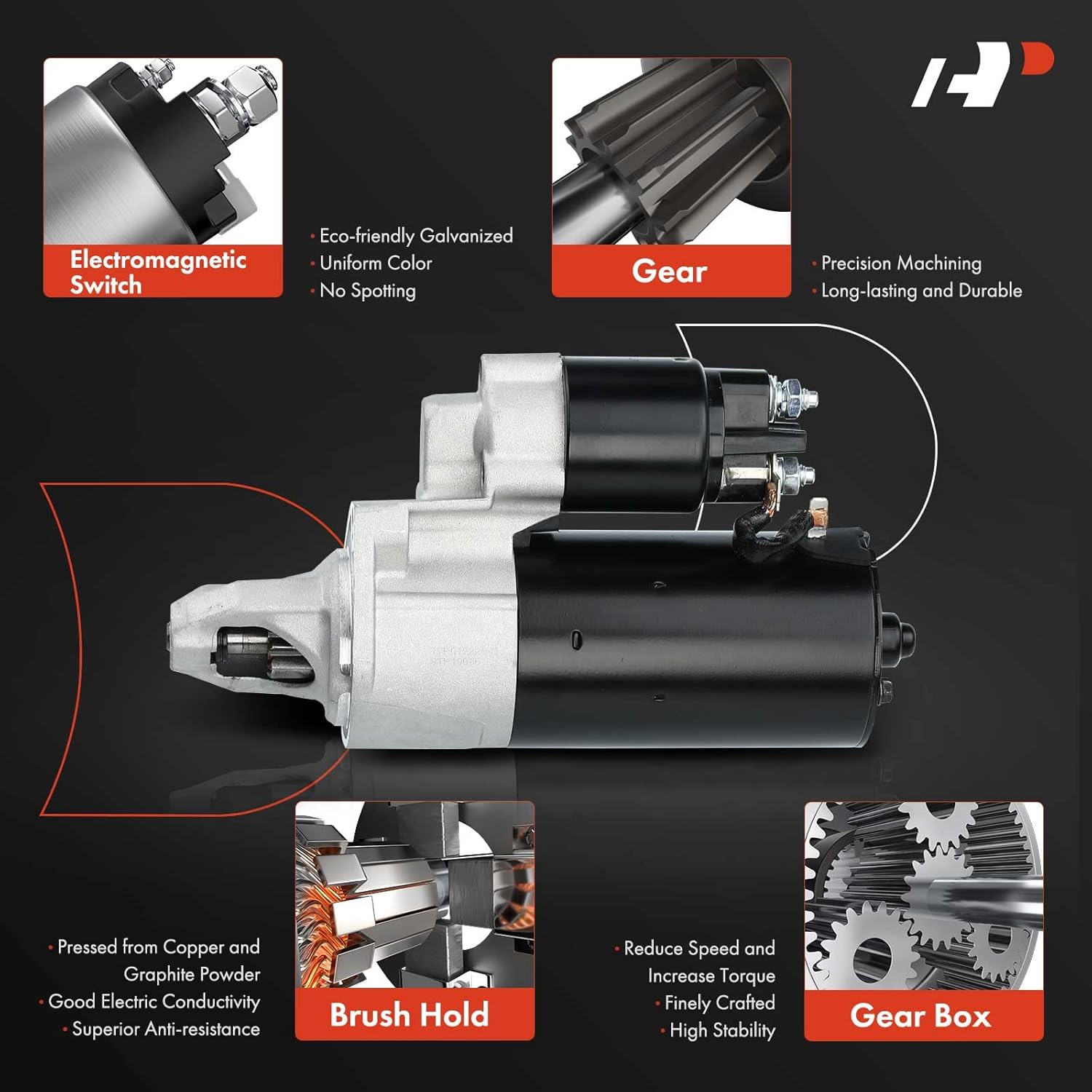 Electromagnetic Switch

· Eco-friendly Galvanized
· Uniform Color
· No Spotting

Gear

· Precision Machining
· Long-lasting and Durable

· Pressed from Copper and Graphite Powder
· Good Electric Conductivity
· Superior Anti-resistance

Brush Hold

· Reduce Speed and Increase Torque
· Finely Crafted
· High Stability

Gear Box