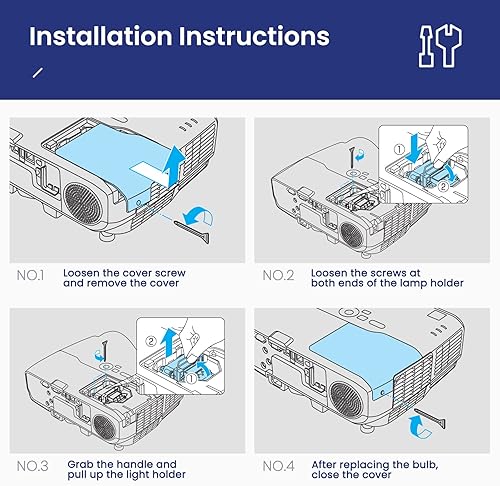 Installation Instructions

①
②

NO.1 Loosen the cover screw and remove the cover

NO.2 Loosen the screws at both ends of the lamp holder

②
①

NO.3 Grab the handle and pull up the light holder

NO.4 After replacing the bulb, close the cover