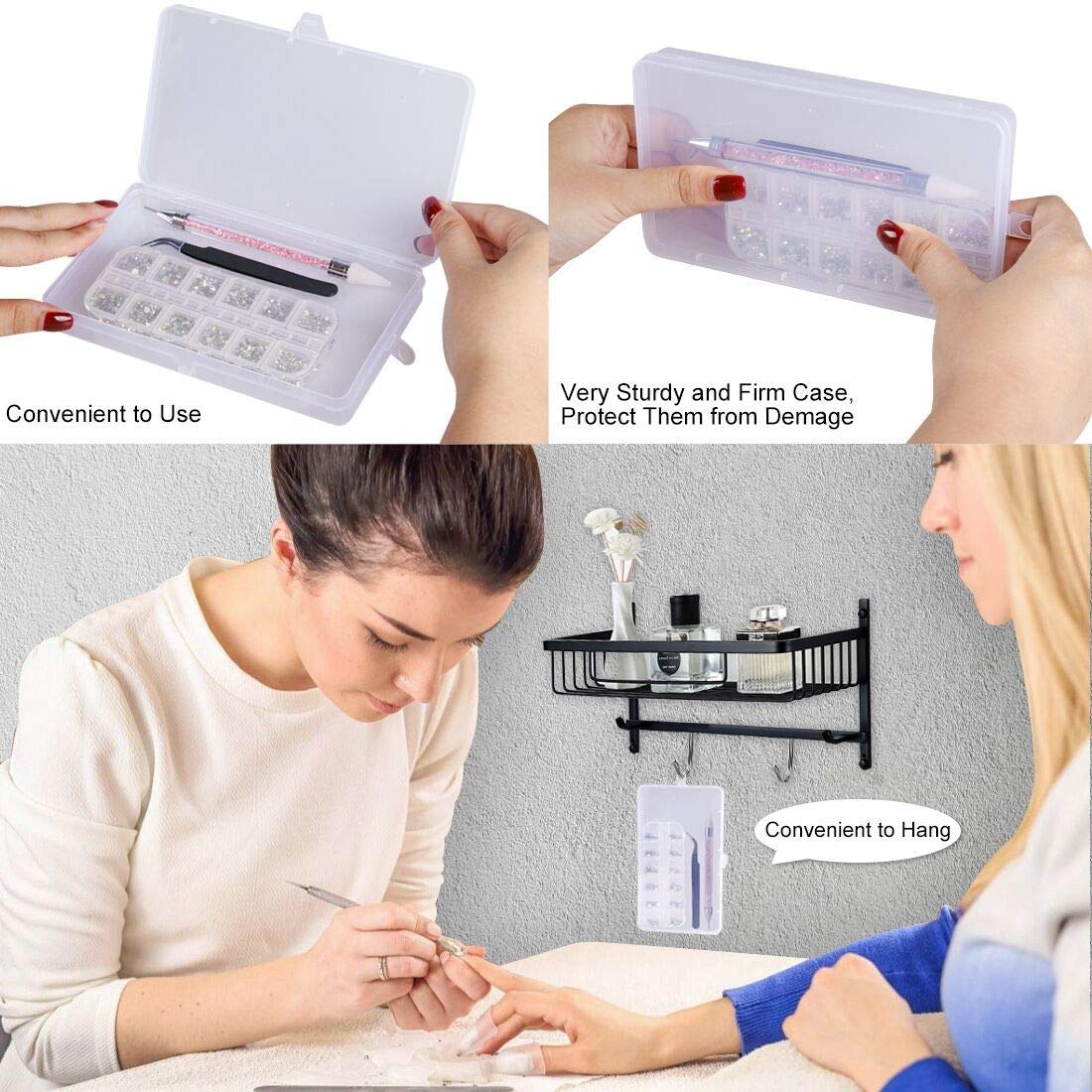 Convenient to Use

Very Sturdy and Firm Case, Protect Them from Demage

Convenient to Hang