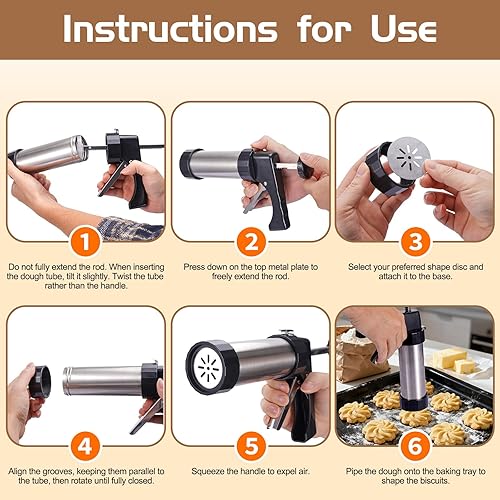 Instructions for Use

1

Do not fully extend the rod. When inserting the dough tube, tilt it slightly. Twist the tube rather than the handle.

2

Press down on the top metal plate to freely extend the rod.

3

Select your preferred shape disc and attach it to the base.

4

Align the grooves, keeping them parallel to the tube, then rotate until fully closed.

5

Squeeze the handle to expel air.

6

Pipe the dough onto the baking tray to shape the biscuits.