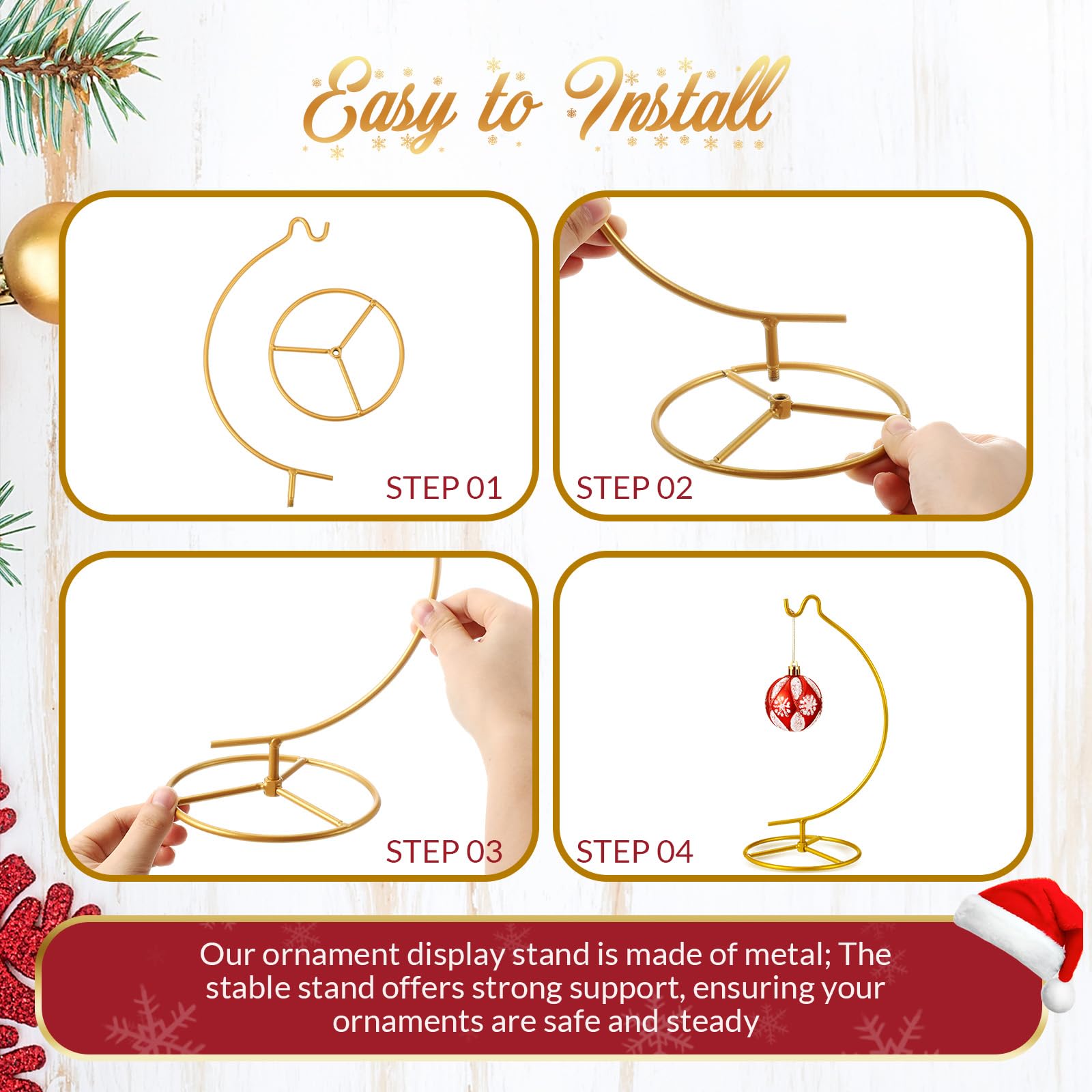 Easy to Install

STEP 01

STEP 02

STEP 03

STEP 04

Our ornament display stand is made of metal; The stable stand offers strong support, ensuring your ornaments are safe and steady