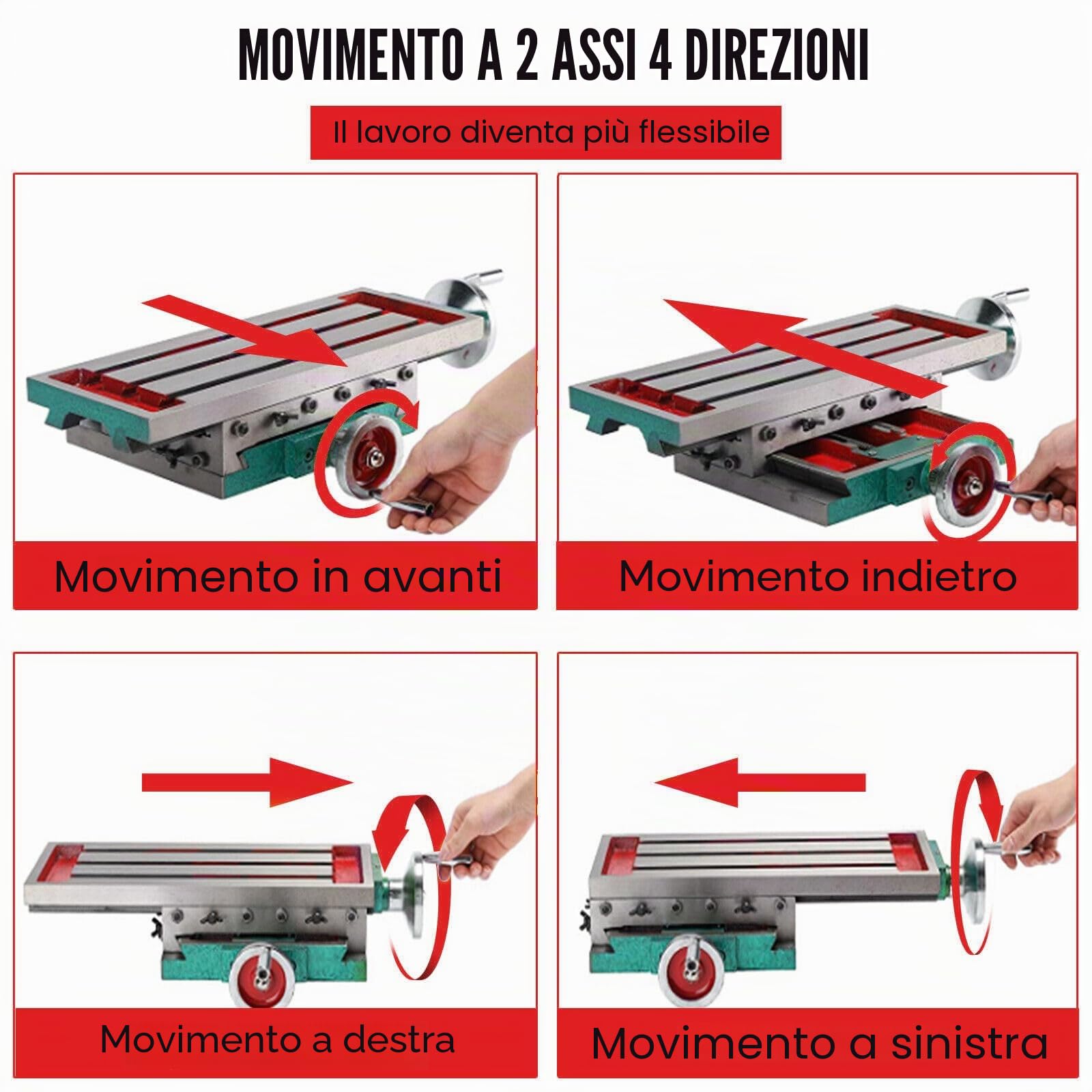 MOVIMENTO A 2 ASSI 4 DIREZIONI

Il lavoro diventa più flessibile

Movimento in avanti

Movimento indietro

Movimento a destra

Movimento a sinistra