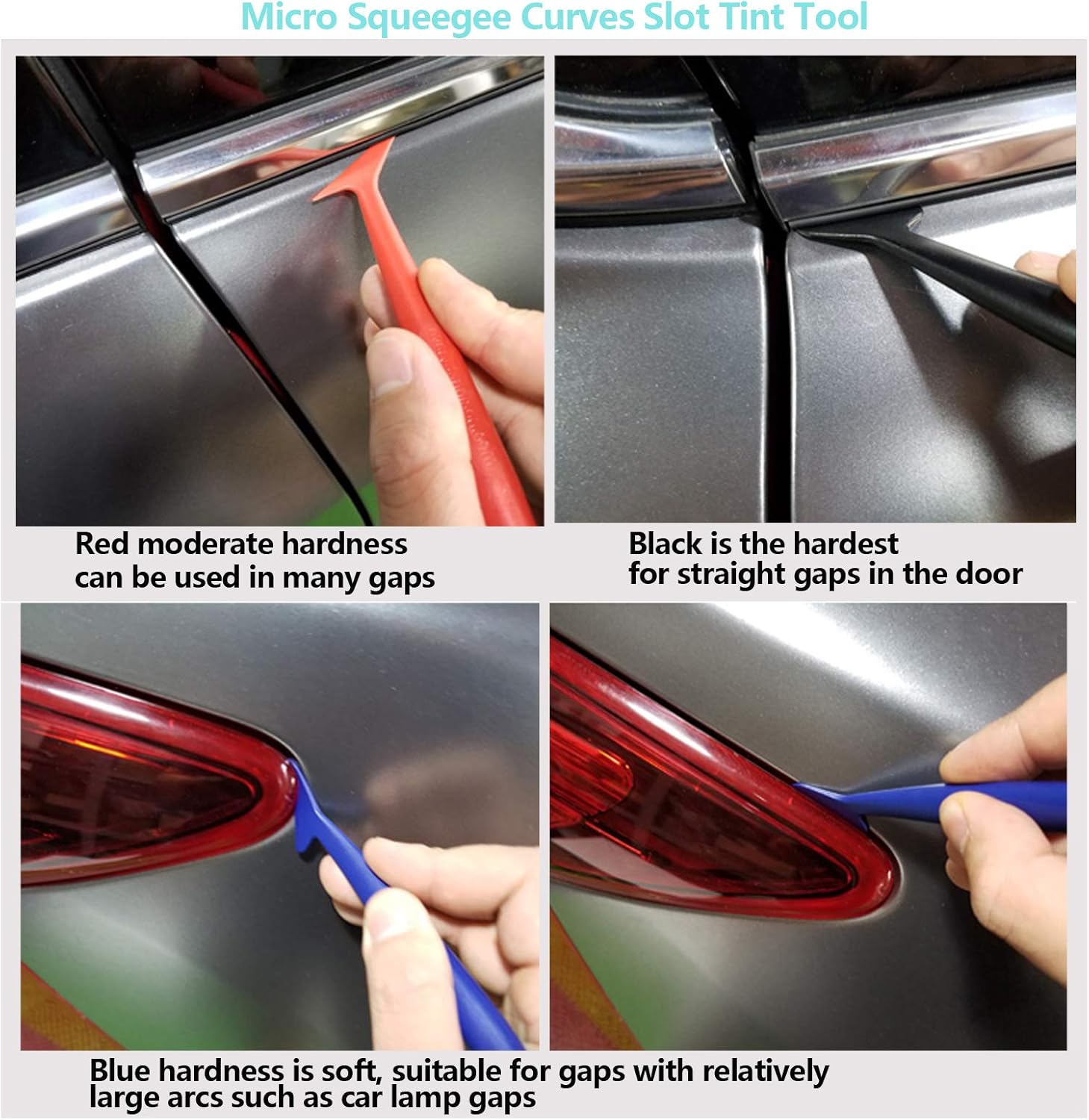 Micro Squeegee Curves Slot Tint Tool

Red moderate hardness can be used in many gaps

Black is the hardest for straight gaps in the door

Blue hardness is soft, suitable for gaps with relatively large arcs such as car lamp gaps