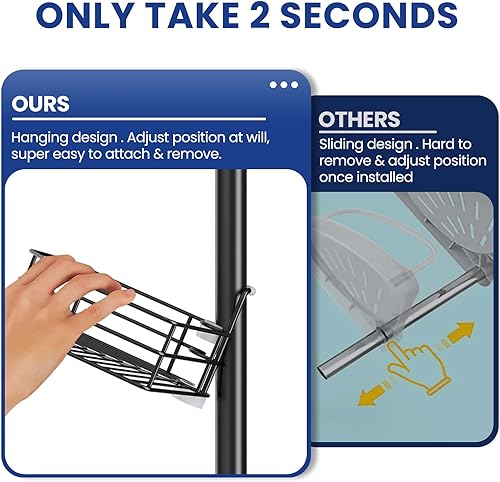 ONLY TAKE 2 SECONDS

OURS

Hanging design . Adjust position at will, super easy to attach & remove.

OTHERS

Sliding design . Hard to remove & adjust position once installed