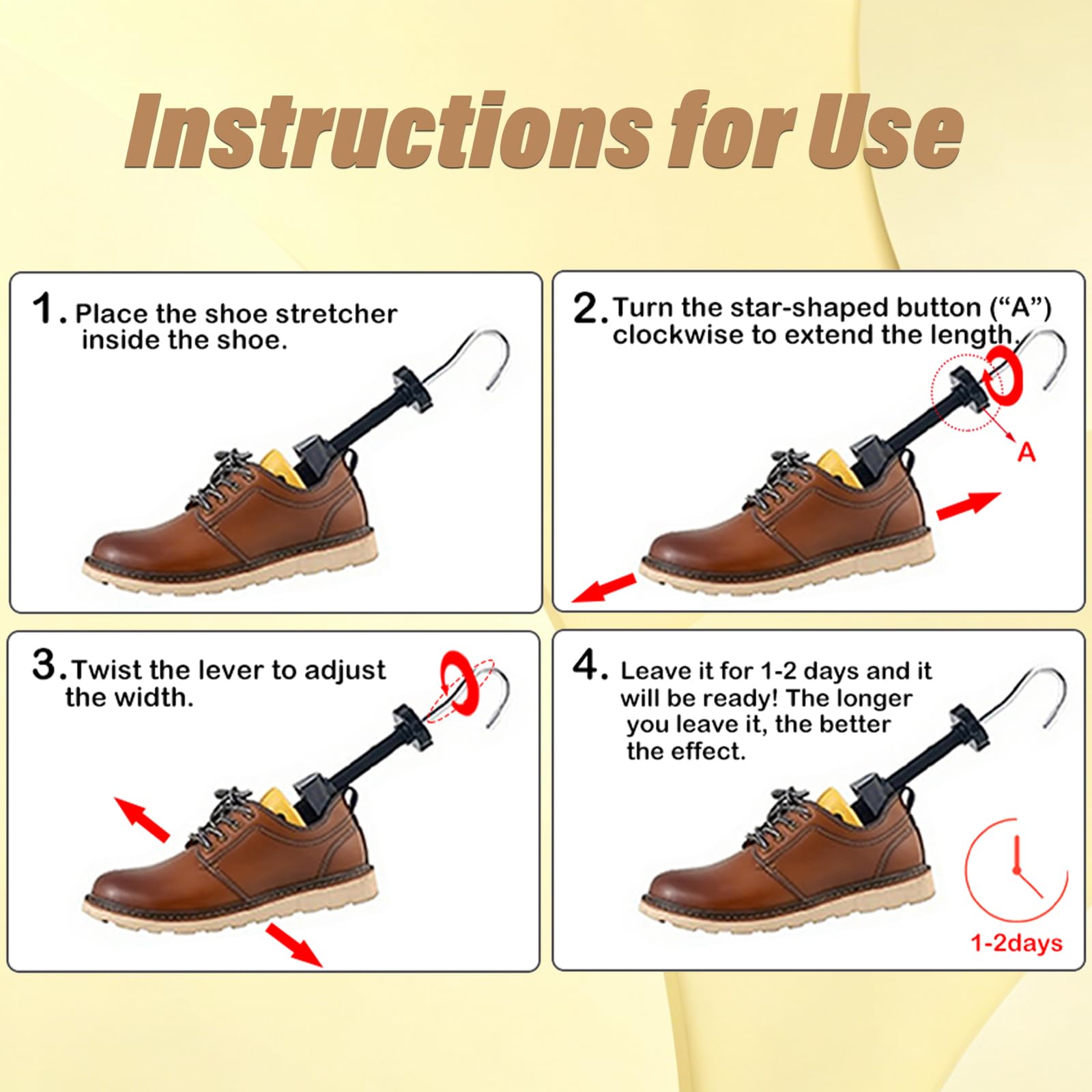 Instructions for Use

1. Place the shoe stretcher inside the shoe.

2. Turn the star-shaped button (“A”) clockwise to extend the length.

A

3. Twist the lever to adjust the width.

4. Leave it for 1-2 days and it will be ready! The longer you leave it, the better the effect.

1-2days