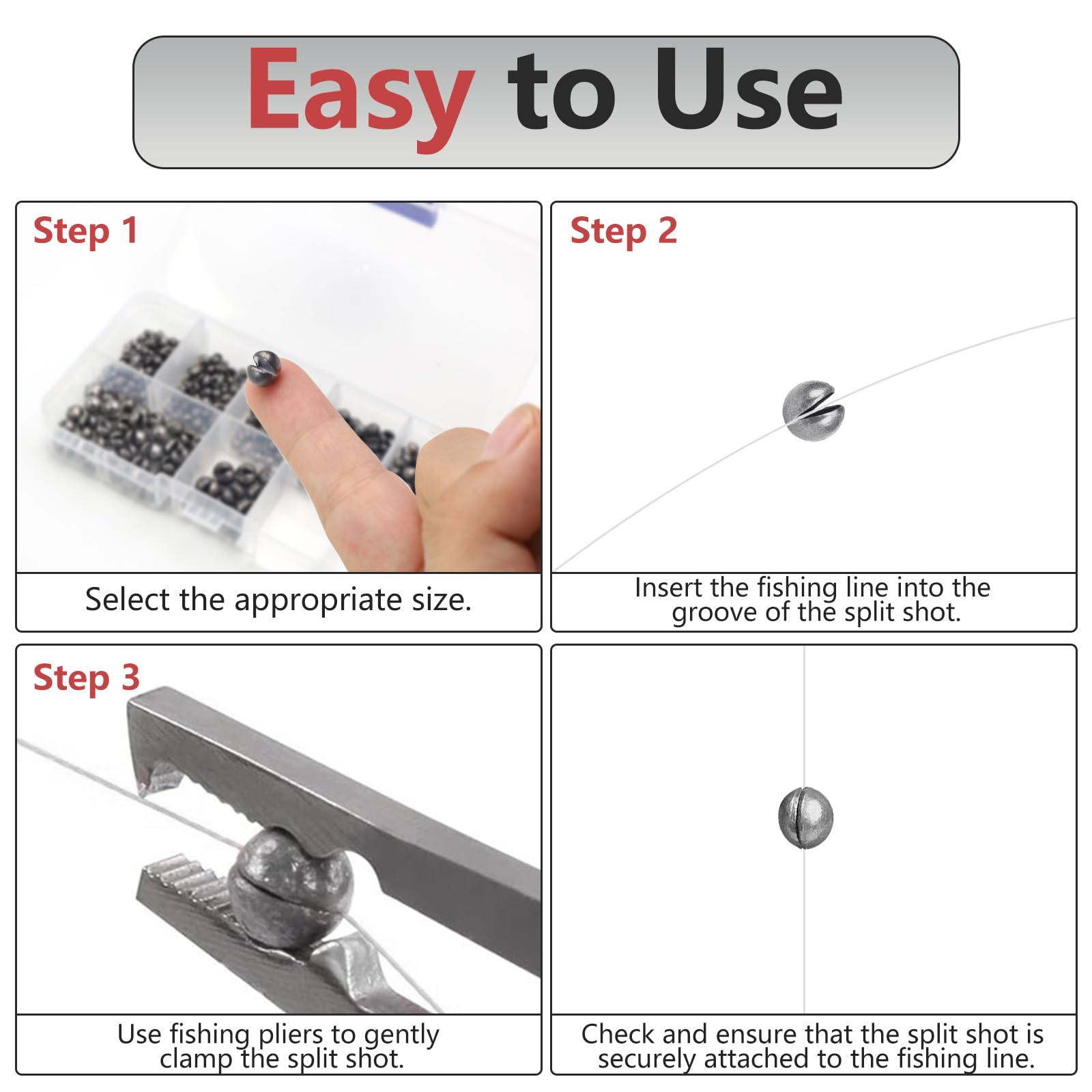 Easy to Use

Step 1

Select the appropriate size.

Step 2

Insert the fishing line into the groove of the split shot.

Step 3

Use fishing pliers to gently clamp the split shot.

Check and ensure that the split shot is securely attached to the fishing line.