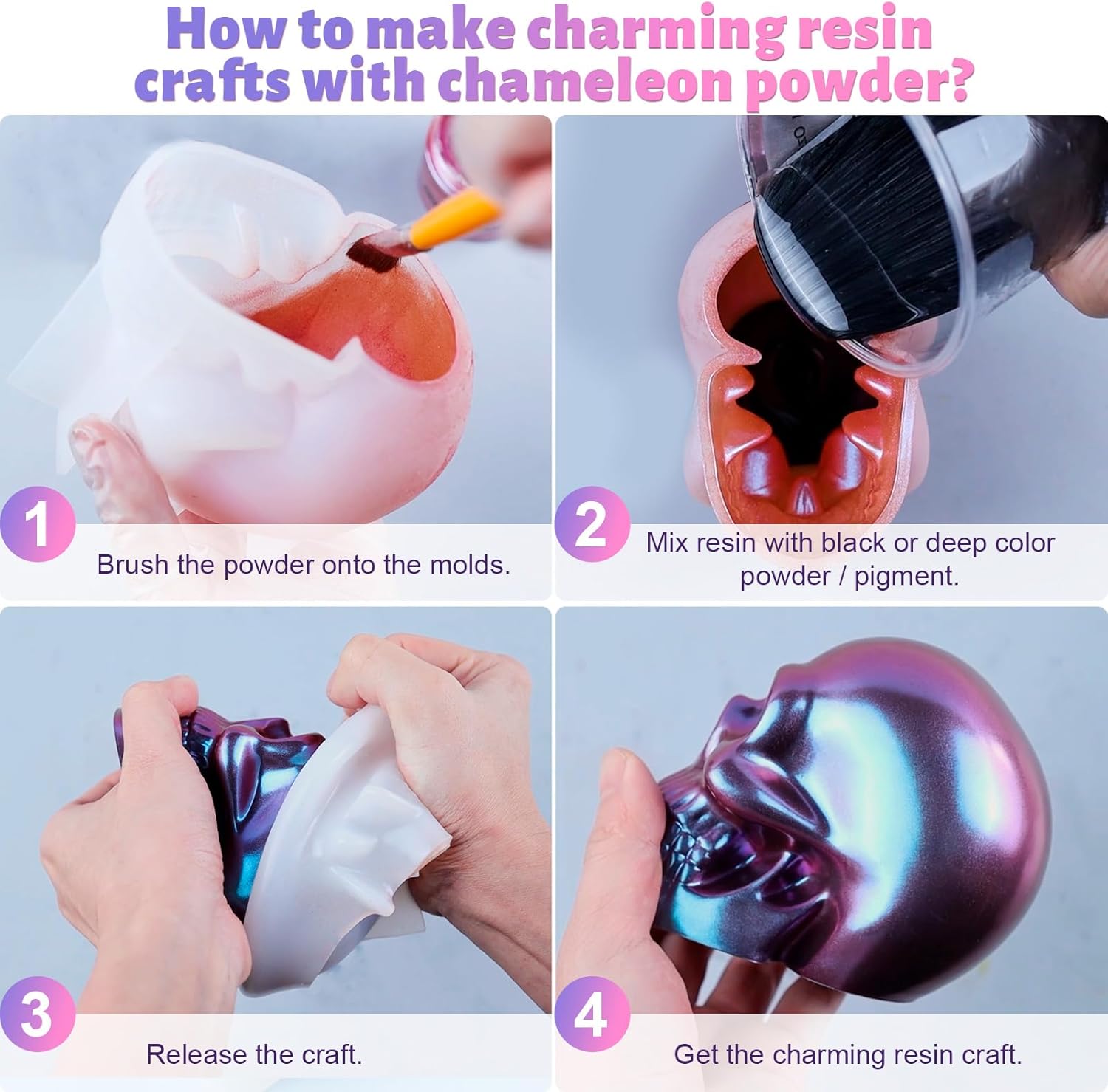 How to make charming resin crafts with chameleon powder?

1
Brush the powder onto the molds.

2
Mix resin with black or deep color powder / pigment.

3
Release the craft.

4
Get the charming resin craft.