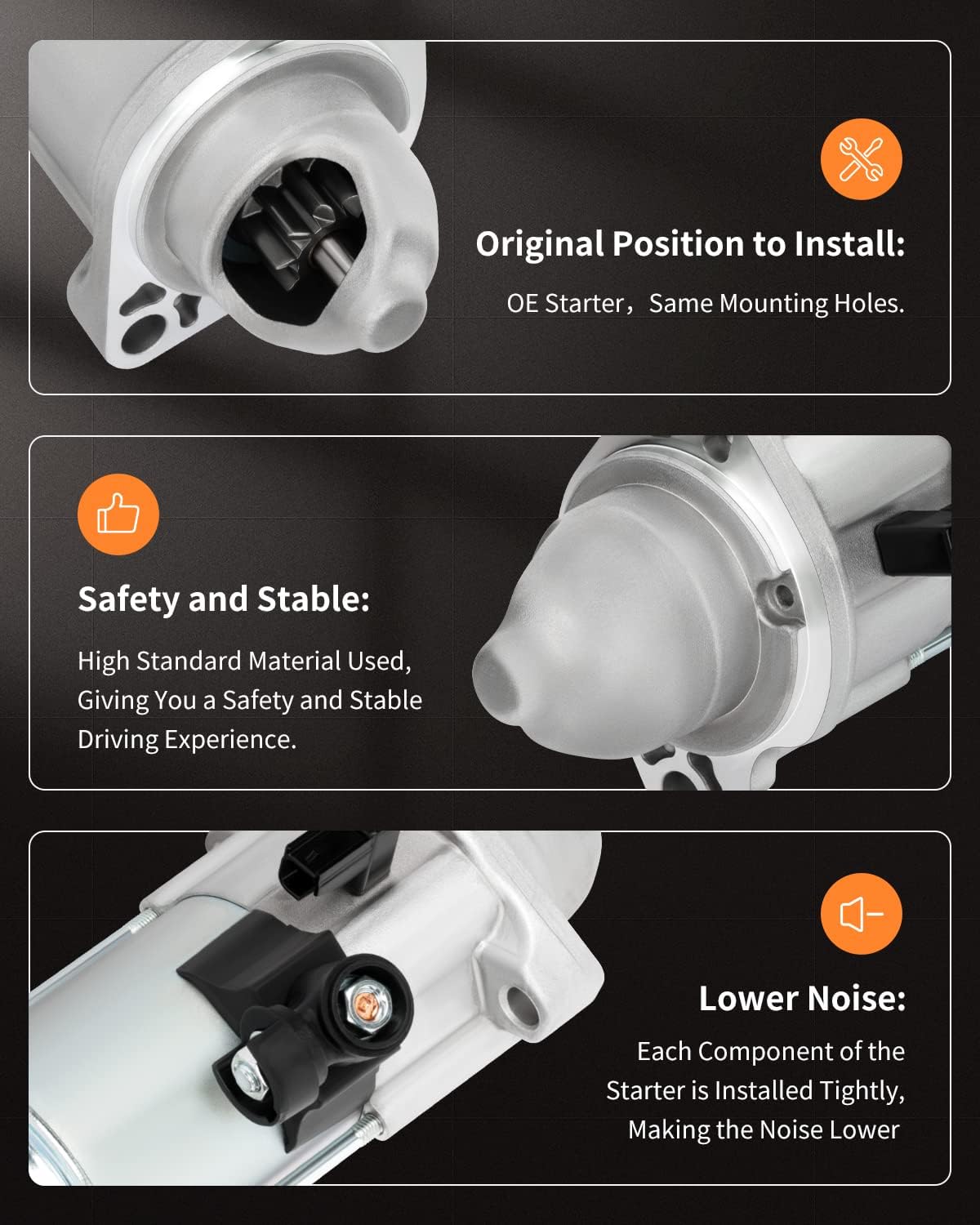 Original Position to Install:

OE Starter，Same Mounting Holes.

Safety and Stable:

High Standard Material Used, Giving You a Safety and Stable Driving Experience.

Lower Noise:

Each Component of the Starter is Installed Tightly, Making the Noise Lower