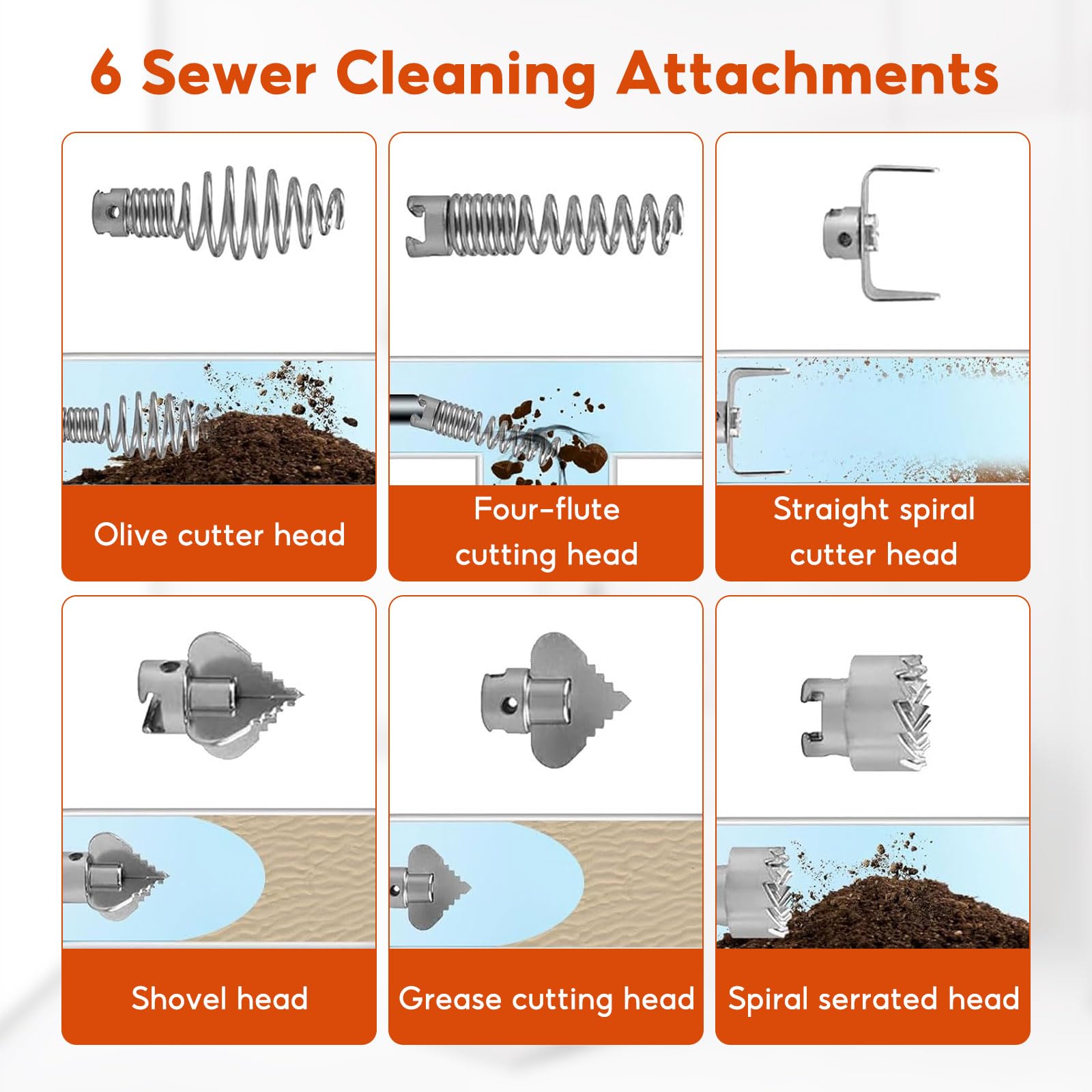 6 Sewer Cleaning Attachments

Olive cutter head

Four-flute cutting head

Straight spiral cutter head

Shovel head

Grease cutting head

Spiral serrated head