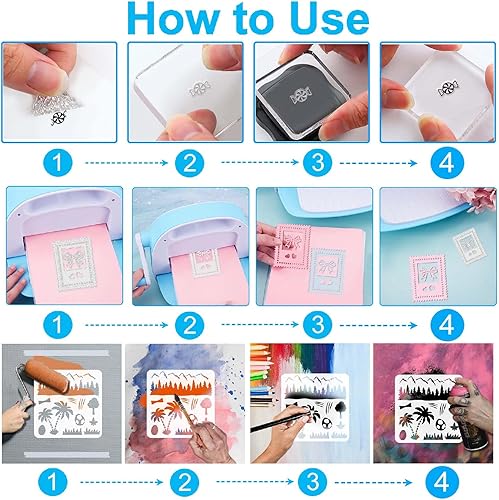 How to Use

1 2 3 4

1 2 3 4

1 2 3 4