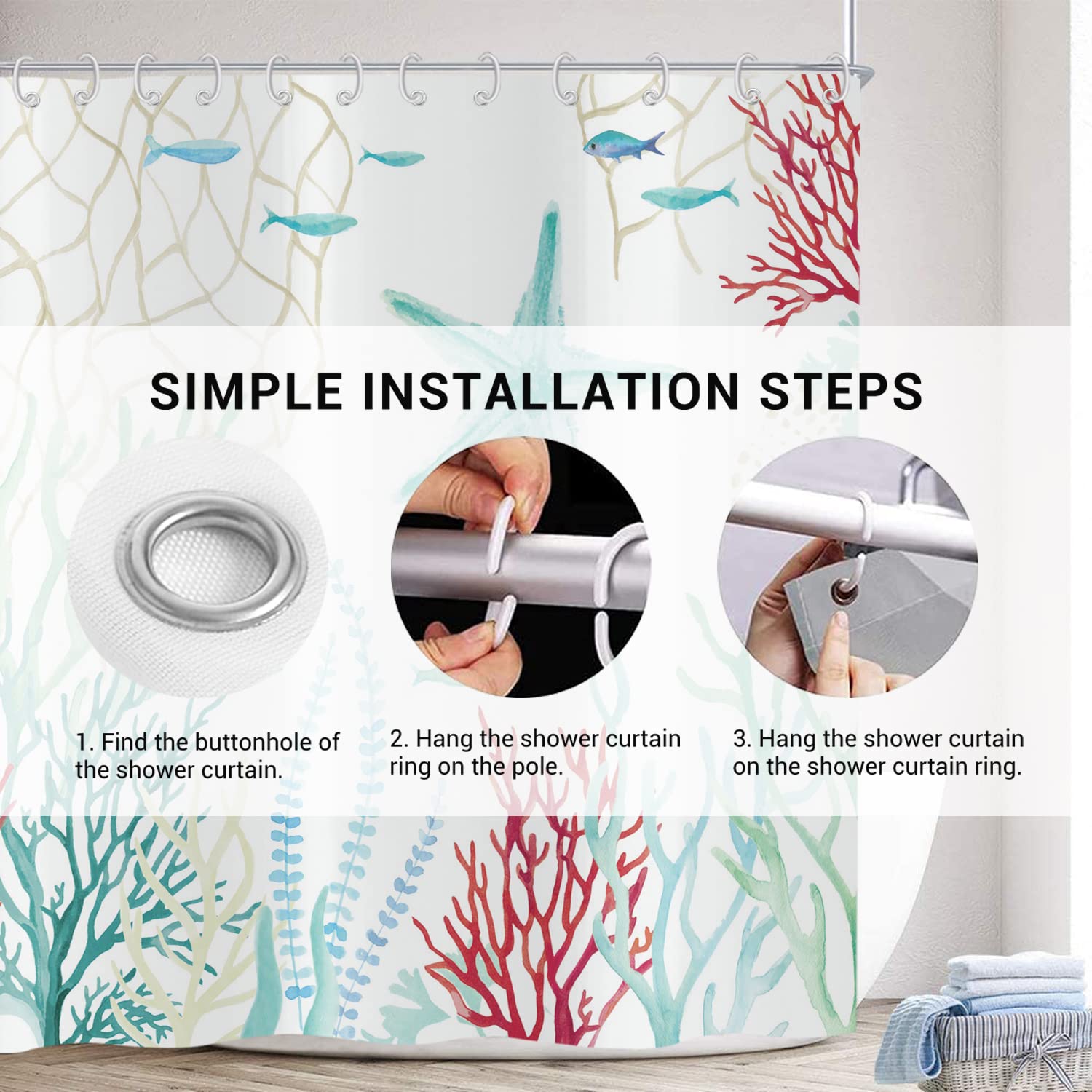 SIMPLE INSTALLATION STEPS

1. Find the buttonhole of the shower curtain.

2. Hang the shower curtain ring on the pole.

3. Hang the shower curtain on the shower curtain ring.