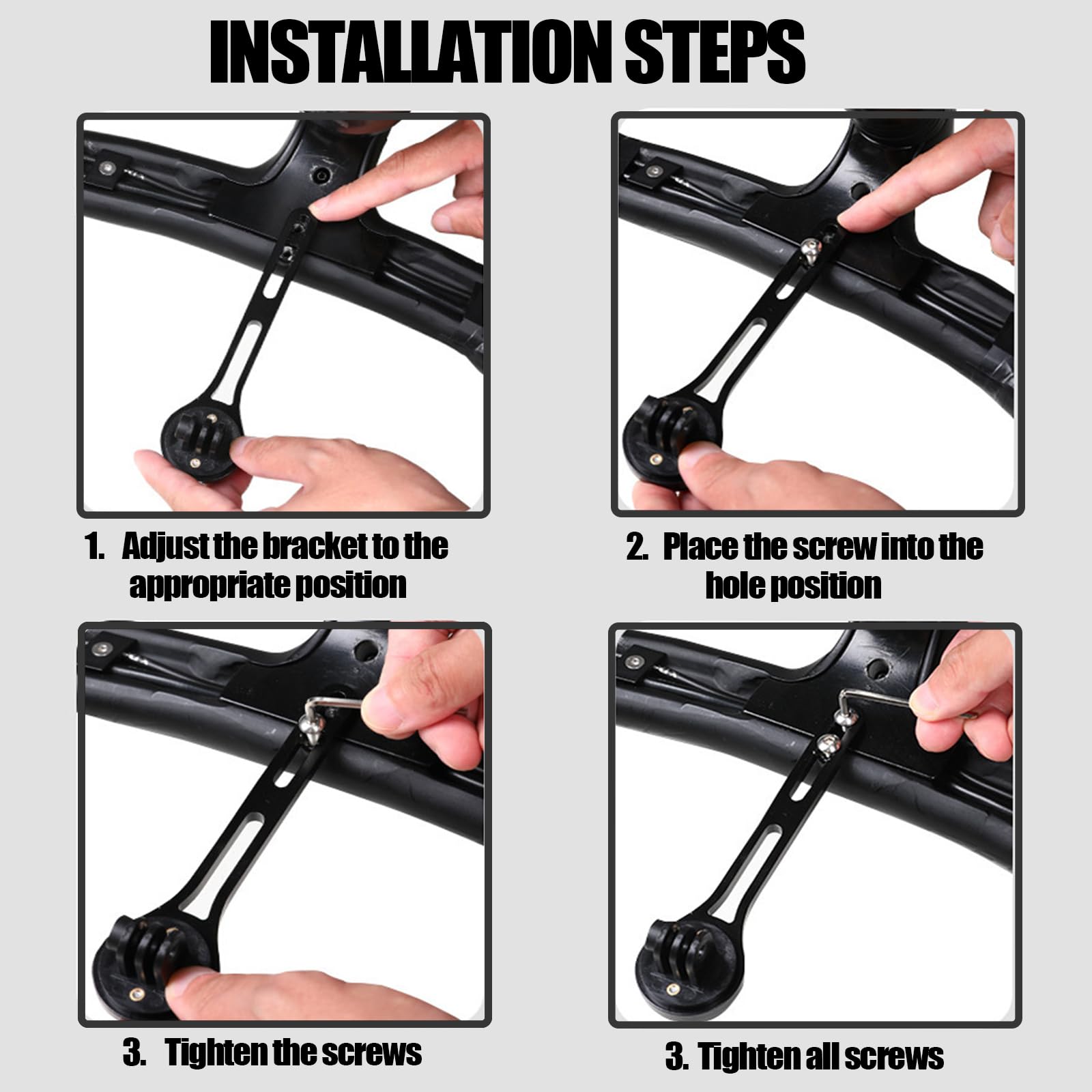 INSTALLATION STEPS

1. Adjust the bracket to the appropriate position

2. Place the screw into the hole position

3. Tighten the screws

3. Tighten all screws