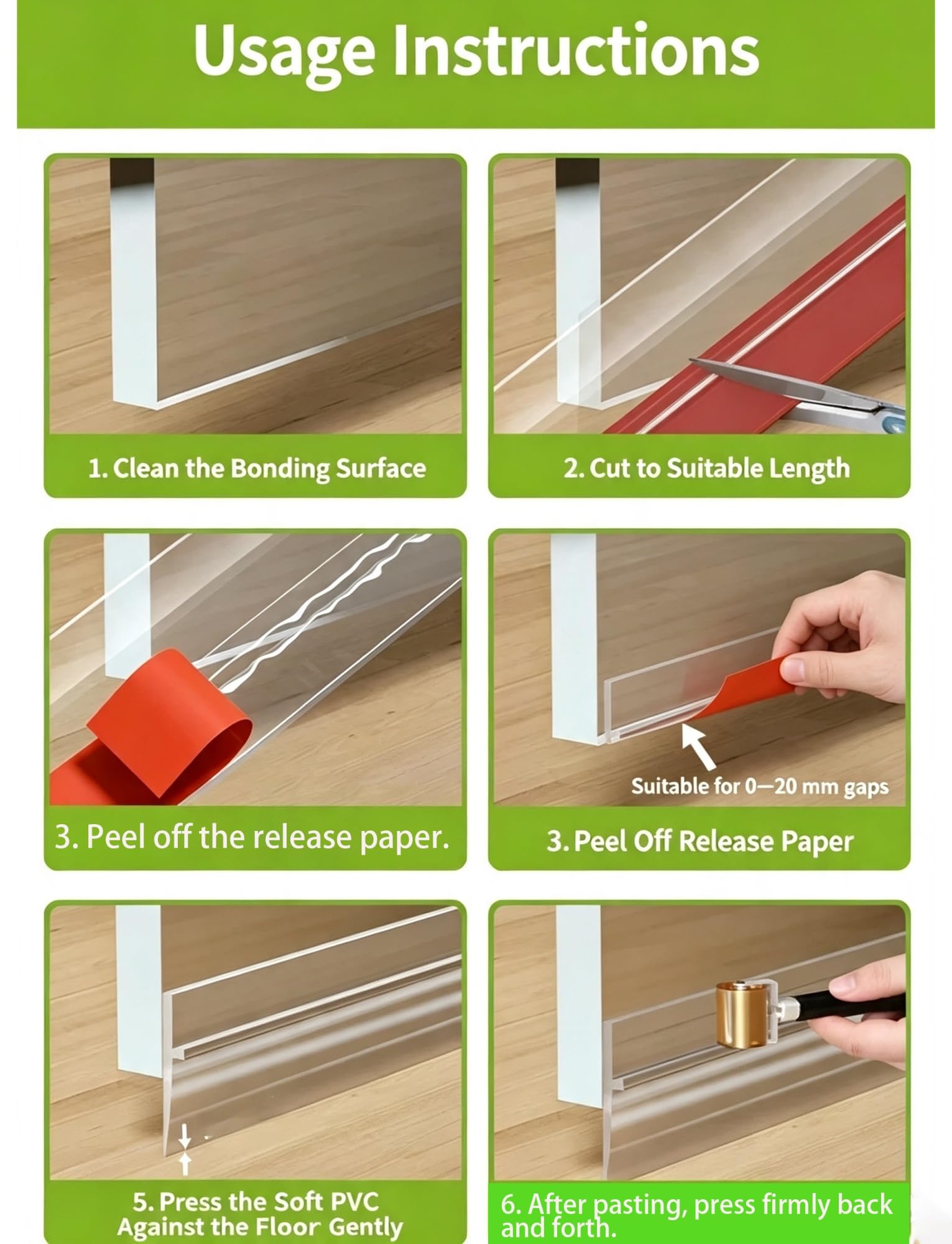 Usage Instructions

1. Clean the Bonding Surface

2. Cut to Suitable Length

3. Peel off the release paper.

Suitable for 0—20 mm gaps

3. Peel Off Release Paper

5. Press the Soft PVC Against the Floor Gently

6. After pasting, press firmly back and forth.