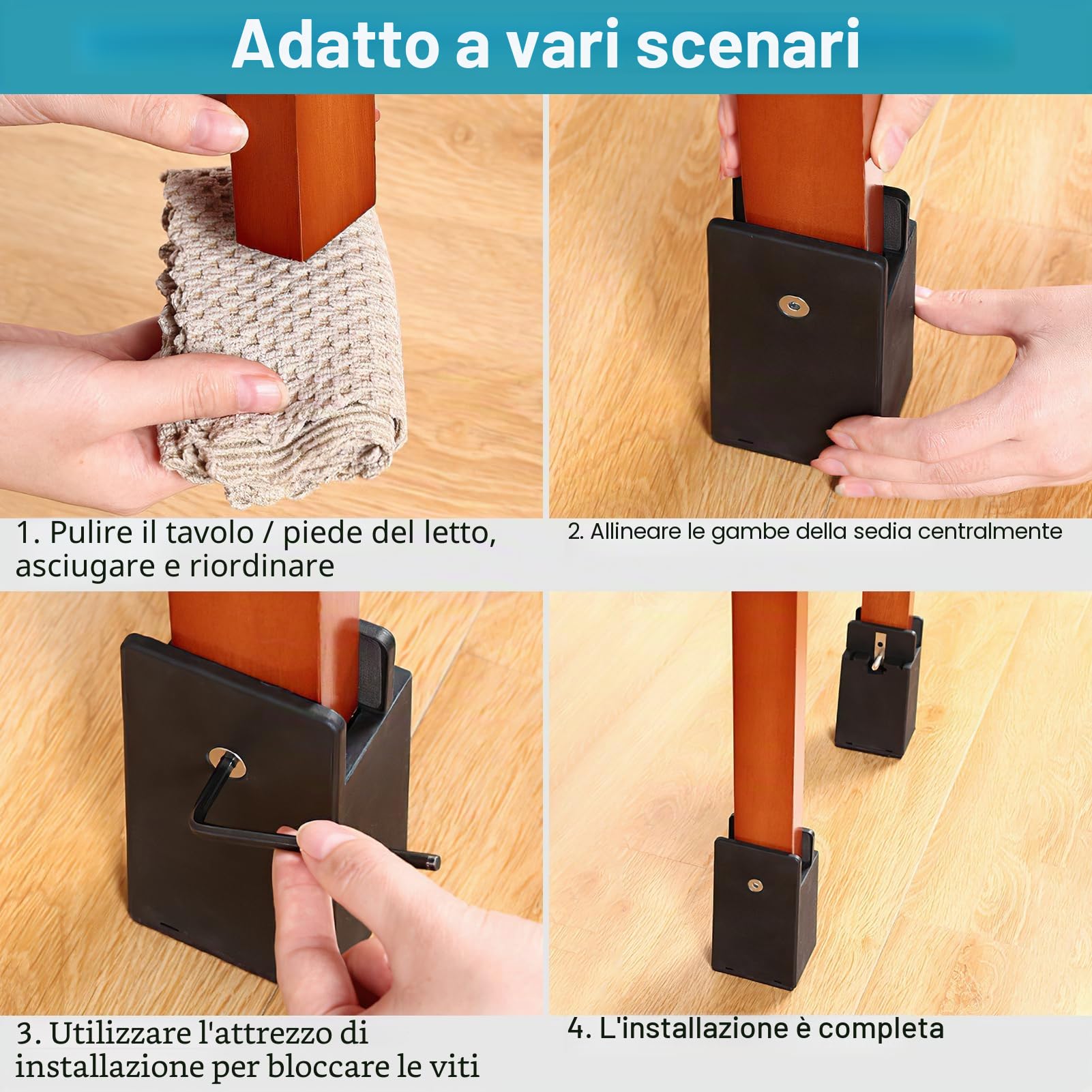 Adatto a vari scenari

1. Pulire il tavolo / piede del letto, asciugare e riordinare

2. Allineare le gambe della sedia centralmente

3. Utilizzare l'attrezzo di installazione per bloccare le viti

4. L'installazione è completa