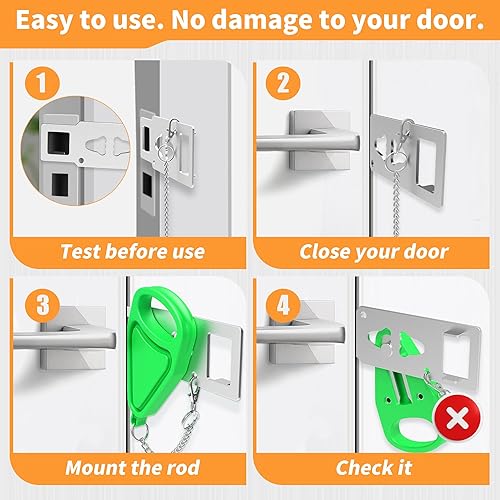 Easy to use. No damage to your door.

1

Test before use

2

Close your door

3

Mount the rod

4

Check it